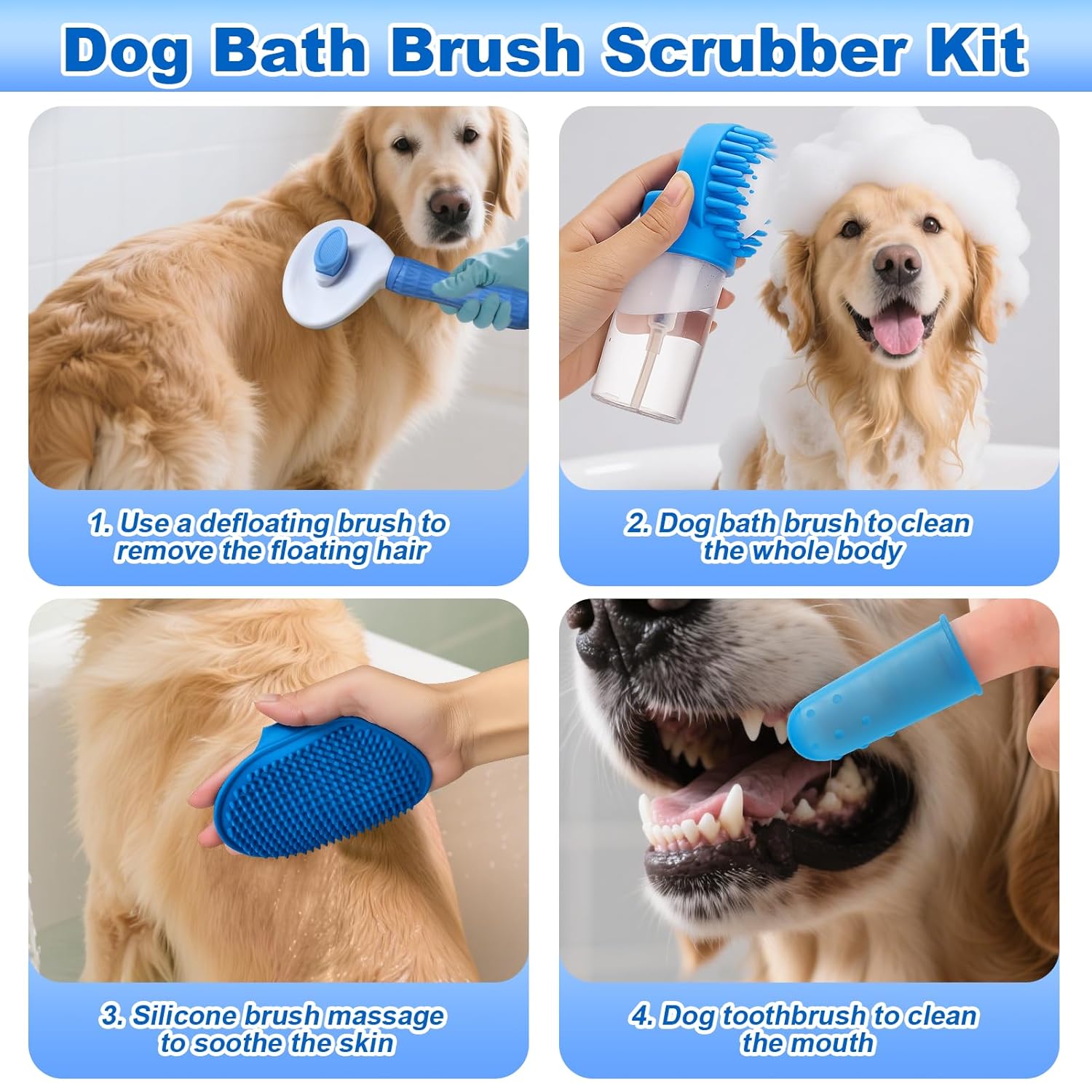 Dog Bath Brush Scrubber Kit

1. Use a defloating brush to remove the floating hair

2. Dog bath brush to clean the whole body

3. Silicone brush massage to soothe the skin

4. Dog toothbrush to clean the mouth