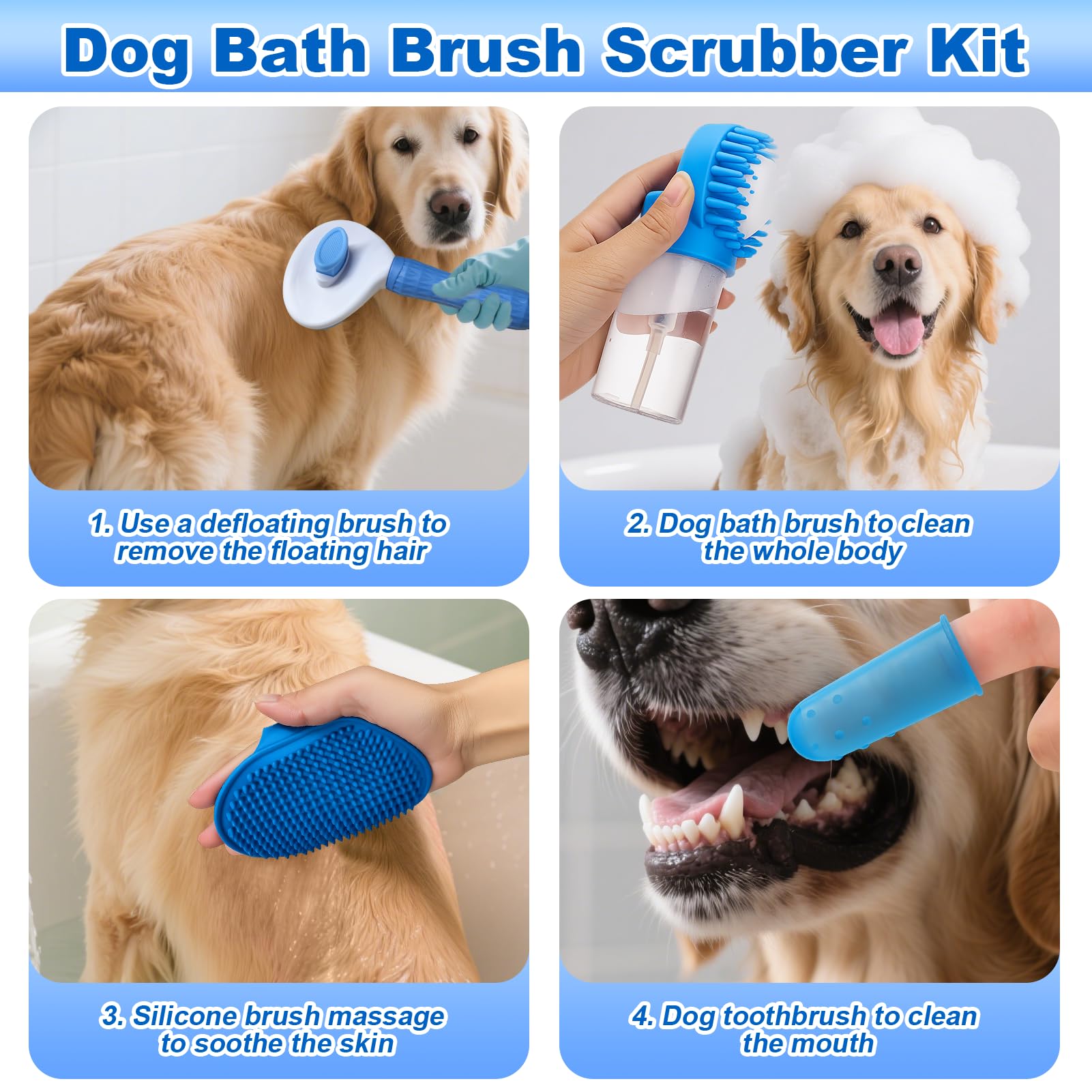 Dog Bath Brush Scrubber Kit

1. Use a defloating brush to remove the floating hair

2. Dog bath brush to clean the whole body

3. Silicone brush massage to soothe the skin

4. Dog toothbrush to clean the mouth