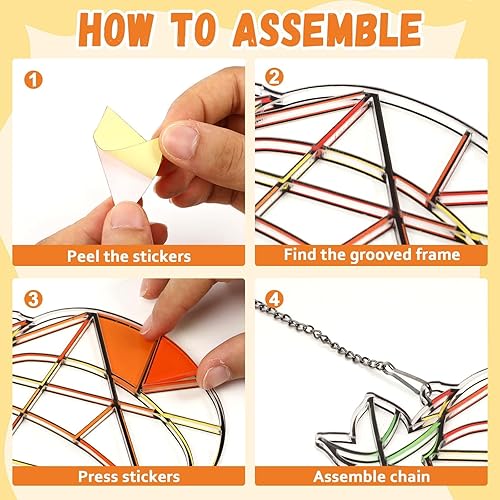 HOW TO ASSEMBLE

1
Peel the stickers

2
Find the grooved frame

3
Press stickers

4
Assemble chain