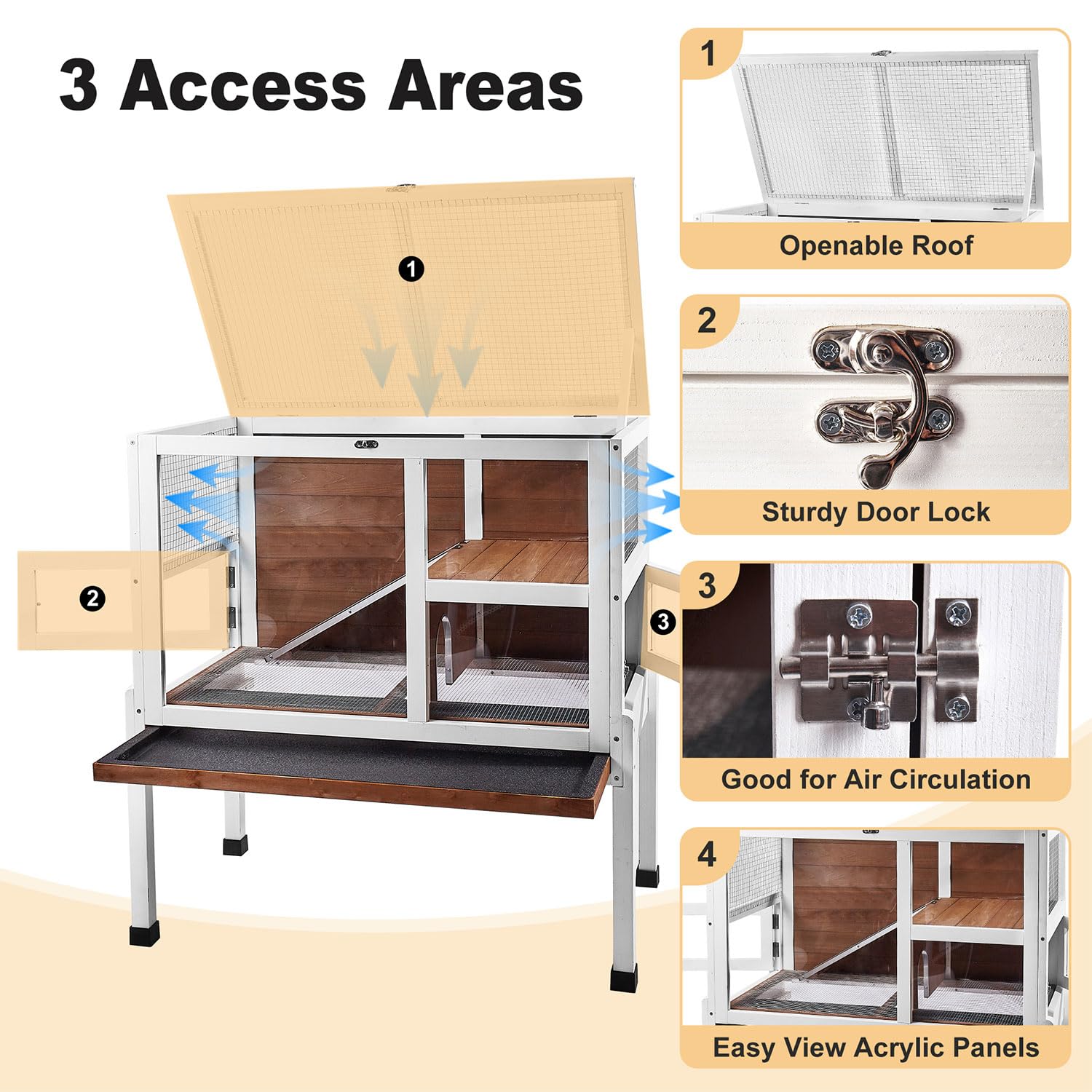 3 Access Areas

1

2

3

1
Openable Roof

2
Sturdy Door Lock

3
Good for Air Circulation

4
Easy View Acrylic Panels