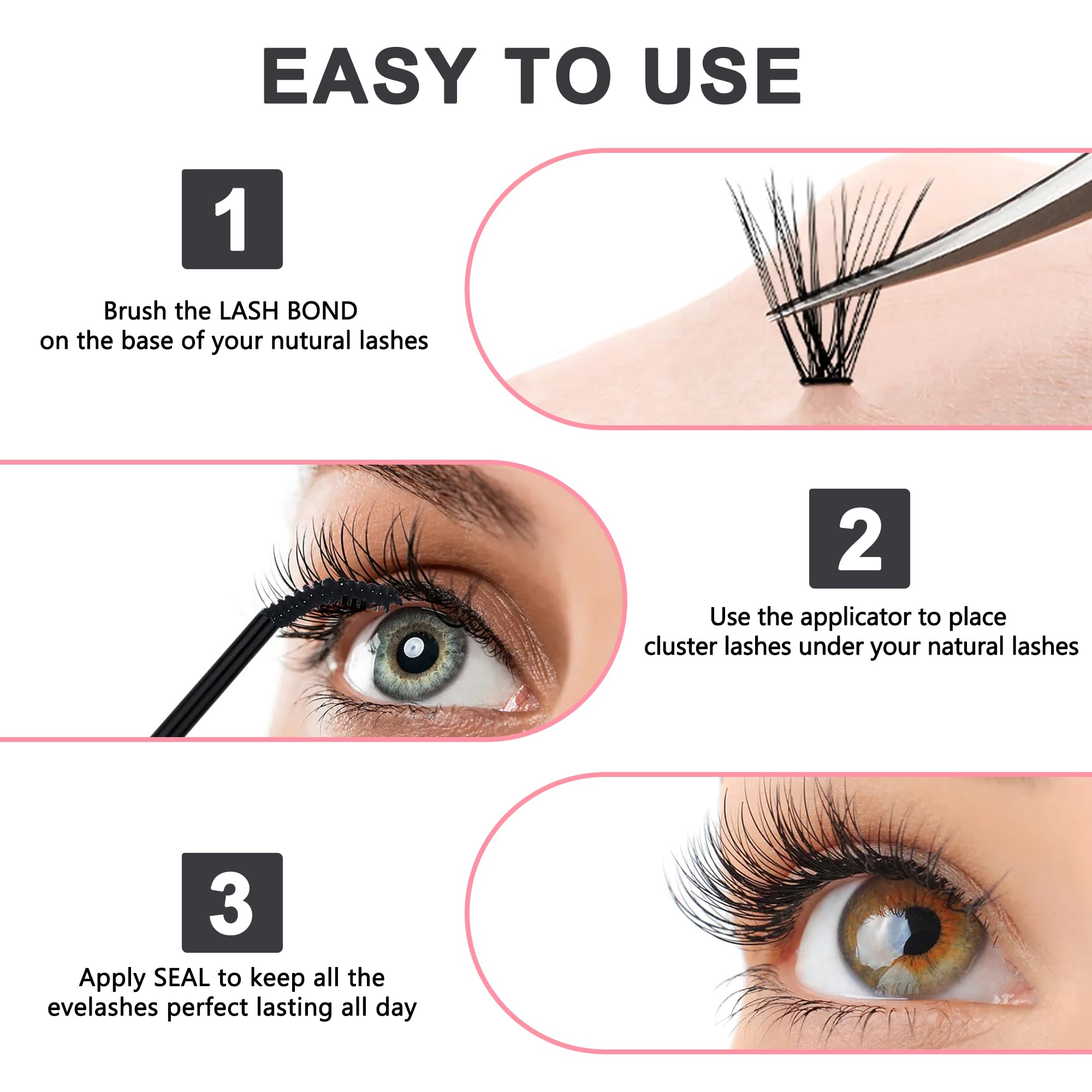 EASY TO USE

1

Brush the LASH BOND on the base of your nutural lashes

2

Use the applicator to place cluster lashes under your natural lashes

3

Apply SEAL to keep all the evelashes perfect lasting all day