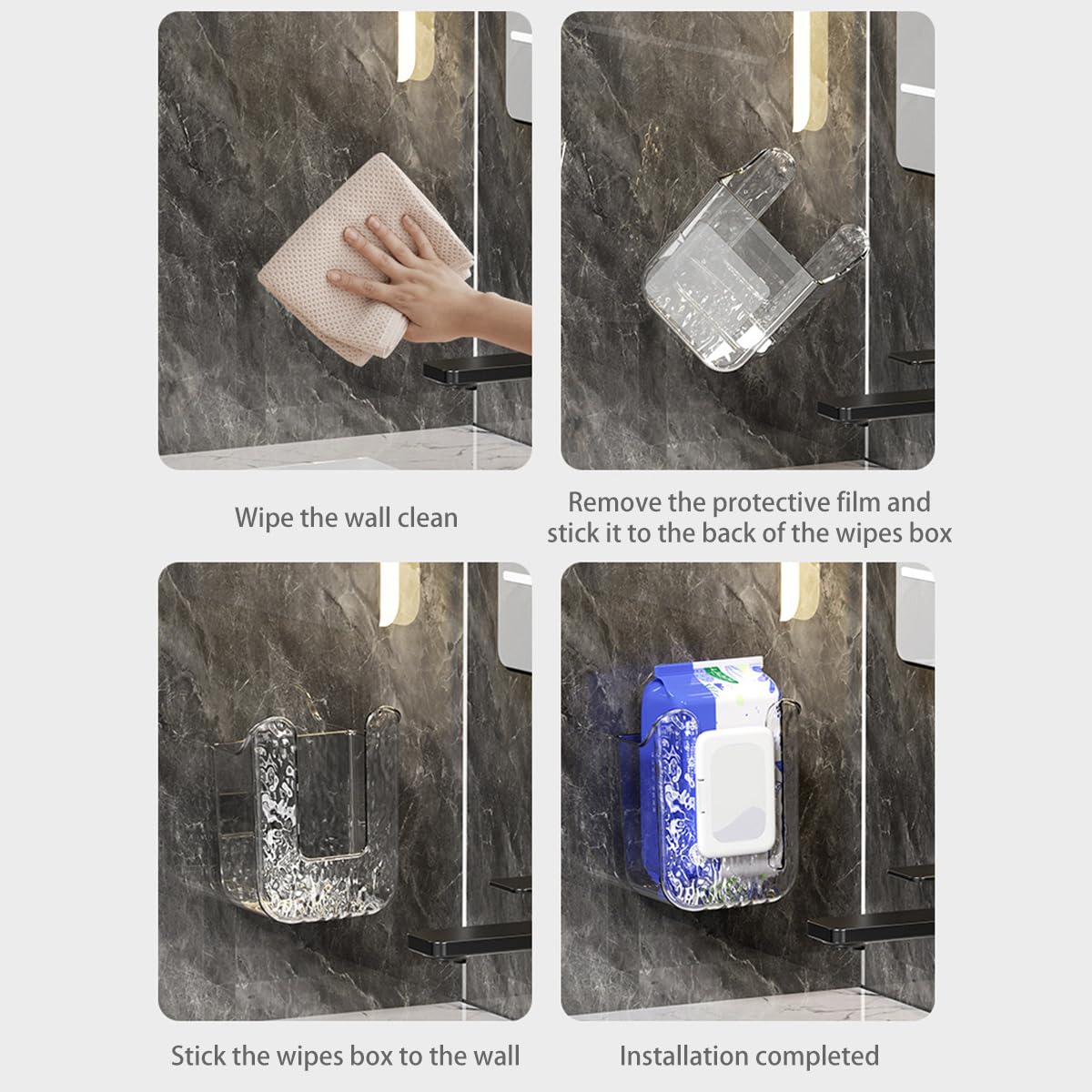 Wipe the wall clean

Remove the protective film and stick it to the back of the wipes box

Stick the wipes box to the wall

Installation completed