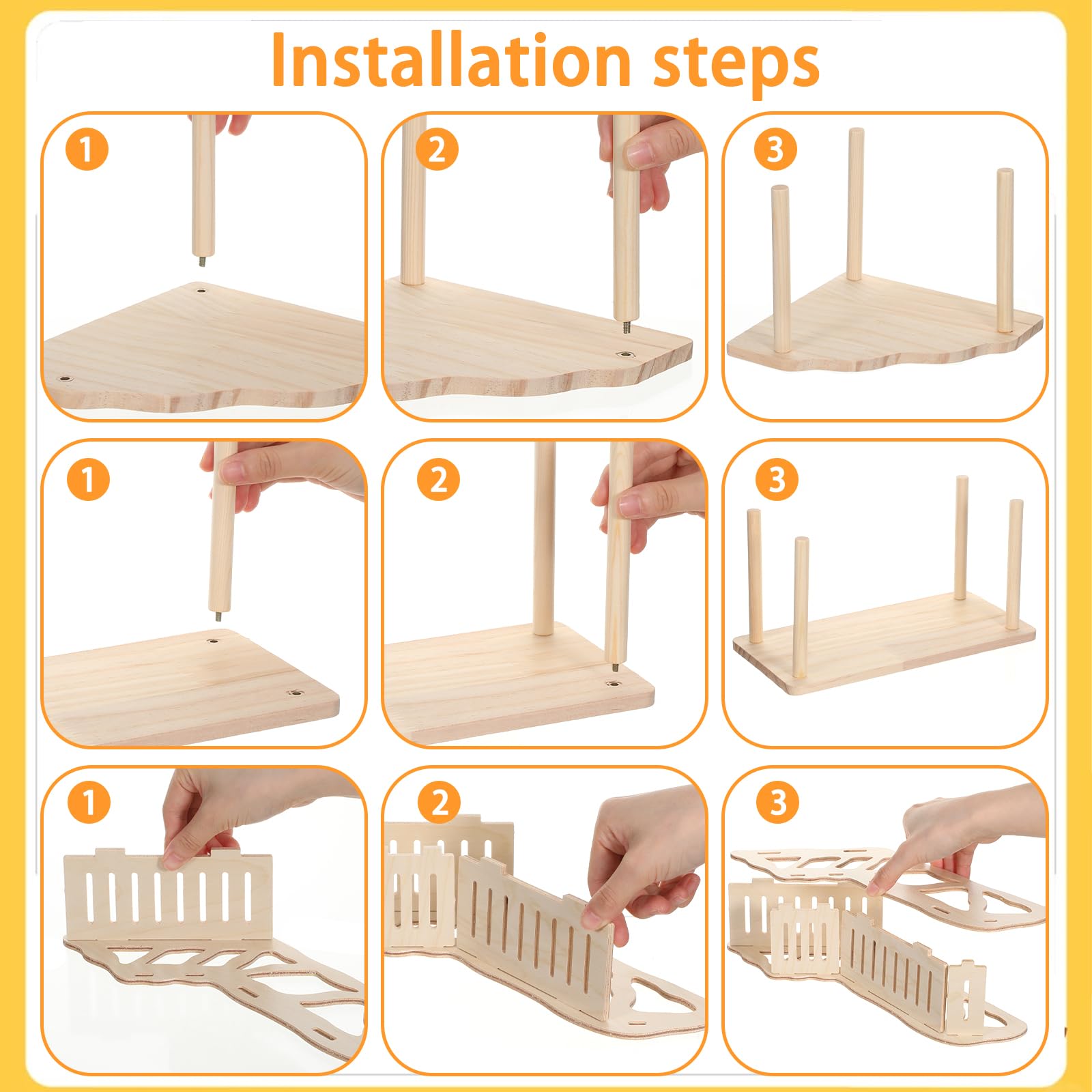 Installation steps

1

2

3

1

2

3

1

2

3