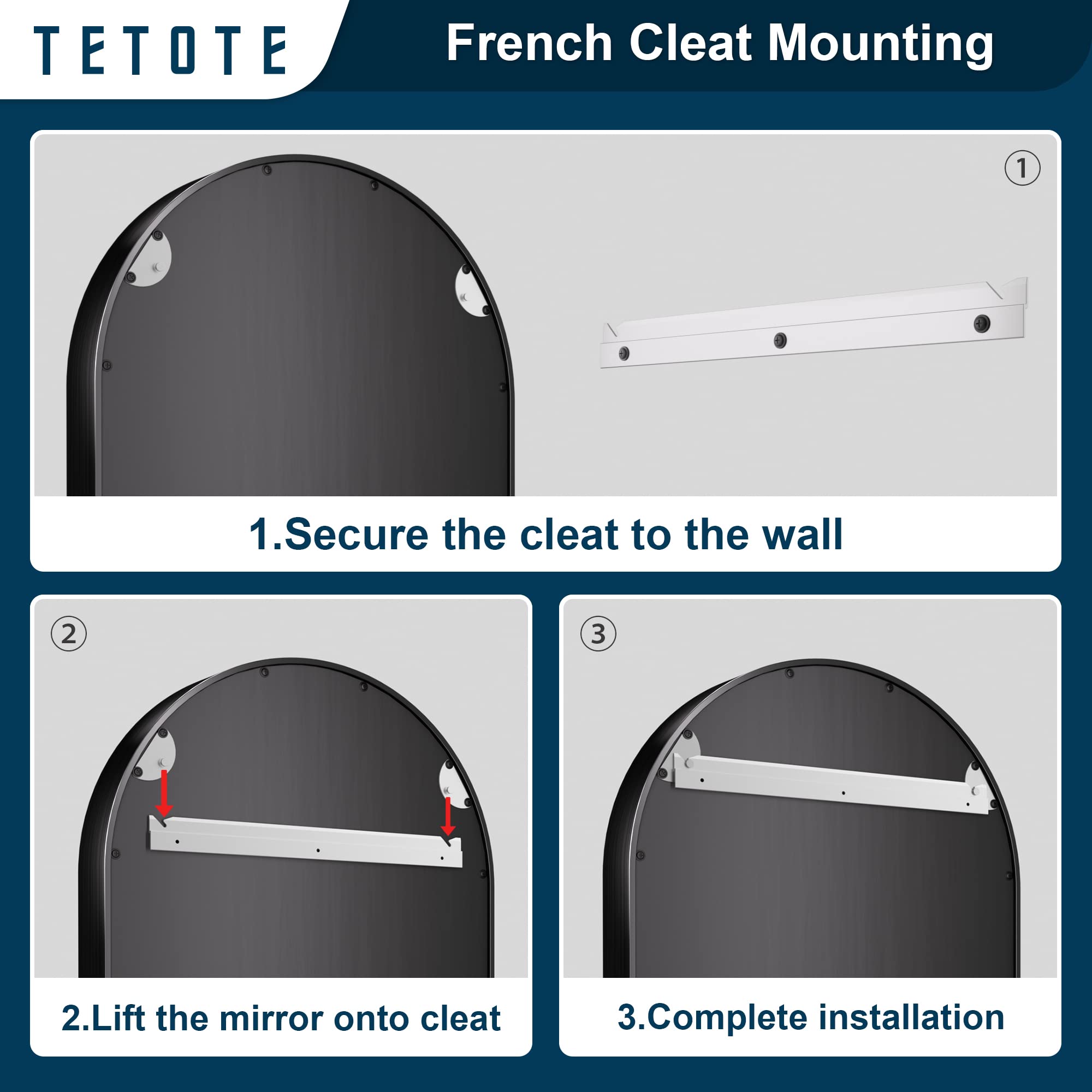 TETOTE

French Cleat Mounting

①

1.Secure the cleat to the wall

②

2.Lift the mirror onto cleat

③

3.Complete installation