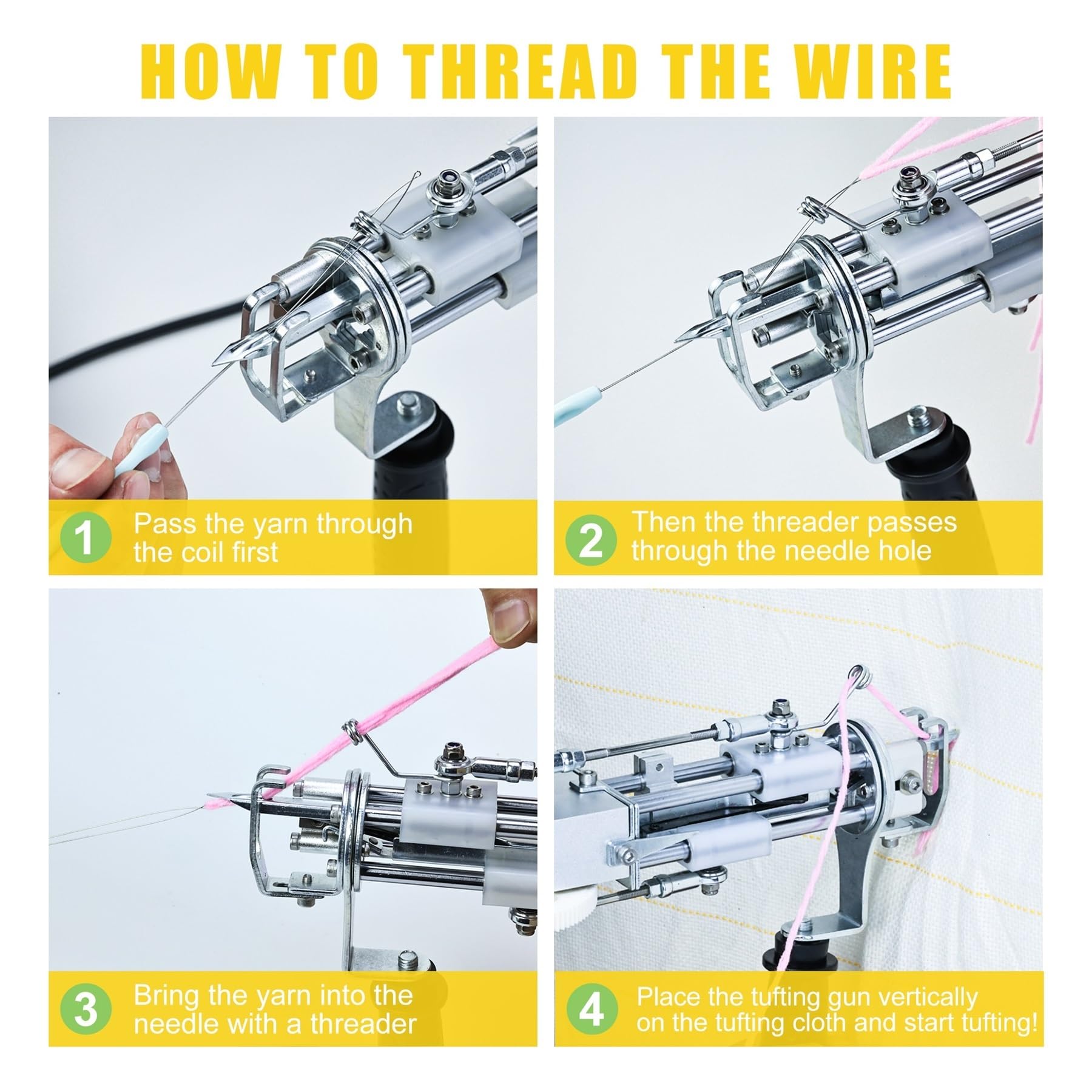 HOW TO THREAD THE WIRE

1 Pass the yarn through the coil first

2 Then the threader passes through the needle hole

3 Bring the yarn into the needle with a threader

4 Place the tufting gun vertically on the tufting cloth and start tufting!