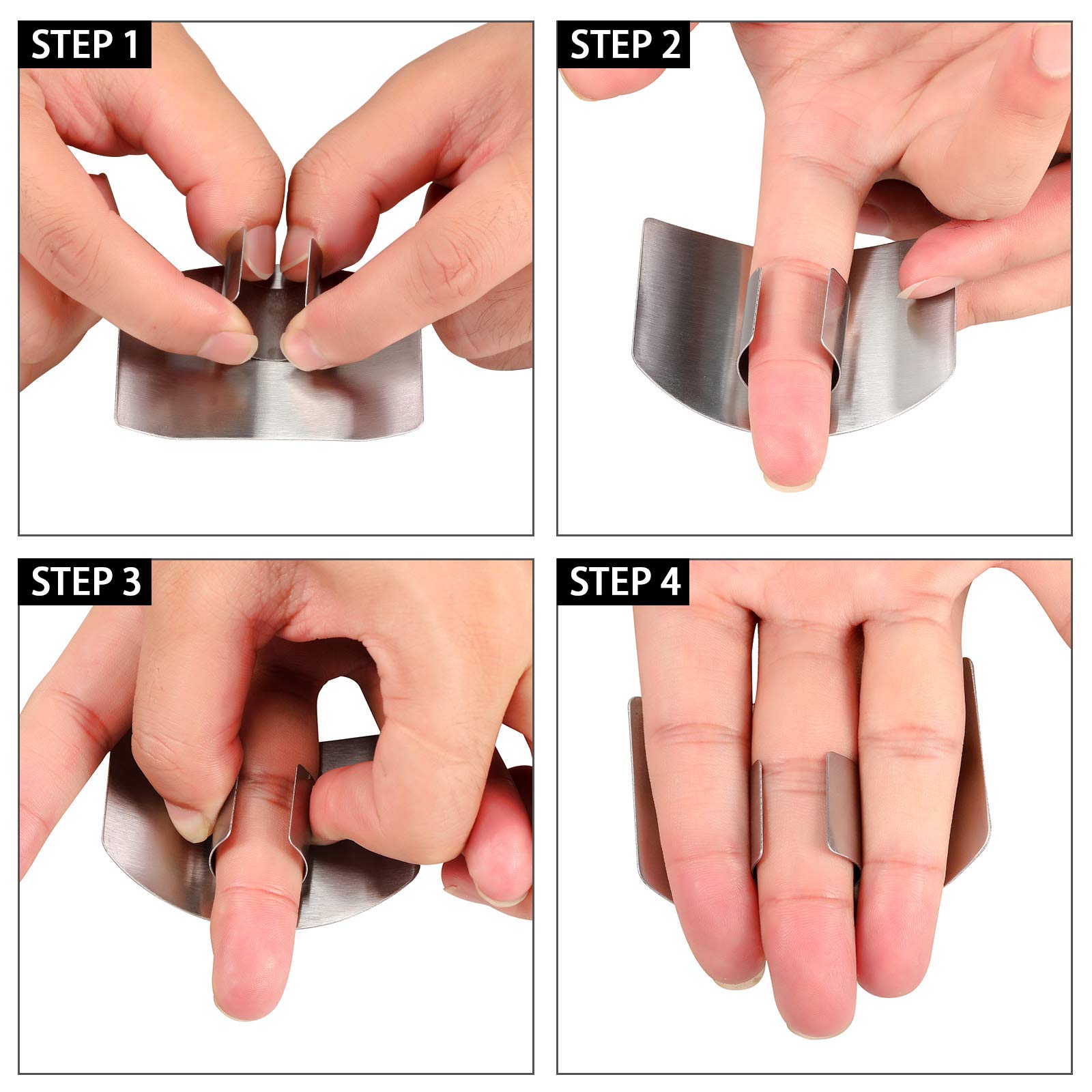 STEP 1

STEP 2

STEP 3

STEP 4