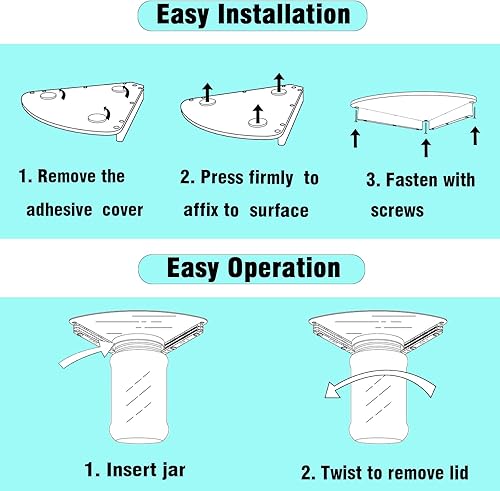 Easy Installation

1. Remove the adhesive cover

2. Press firmly to affix to surface

3. Fasten with screws

Easy Operation

1. Insert jar

2. Twist to remove lid