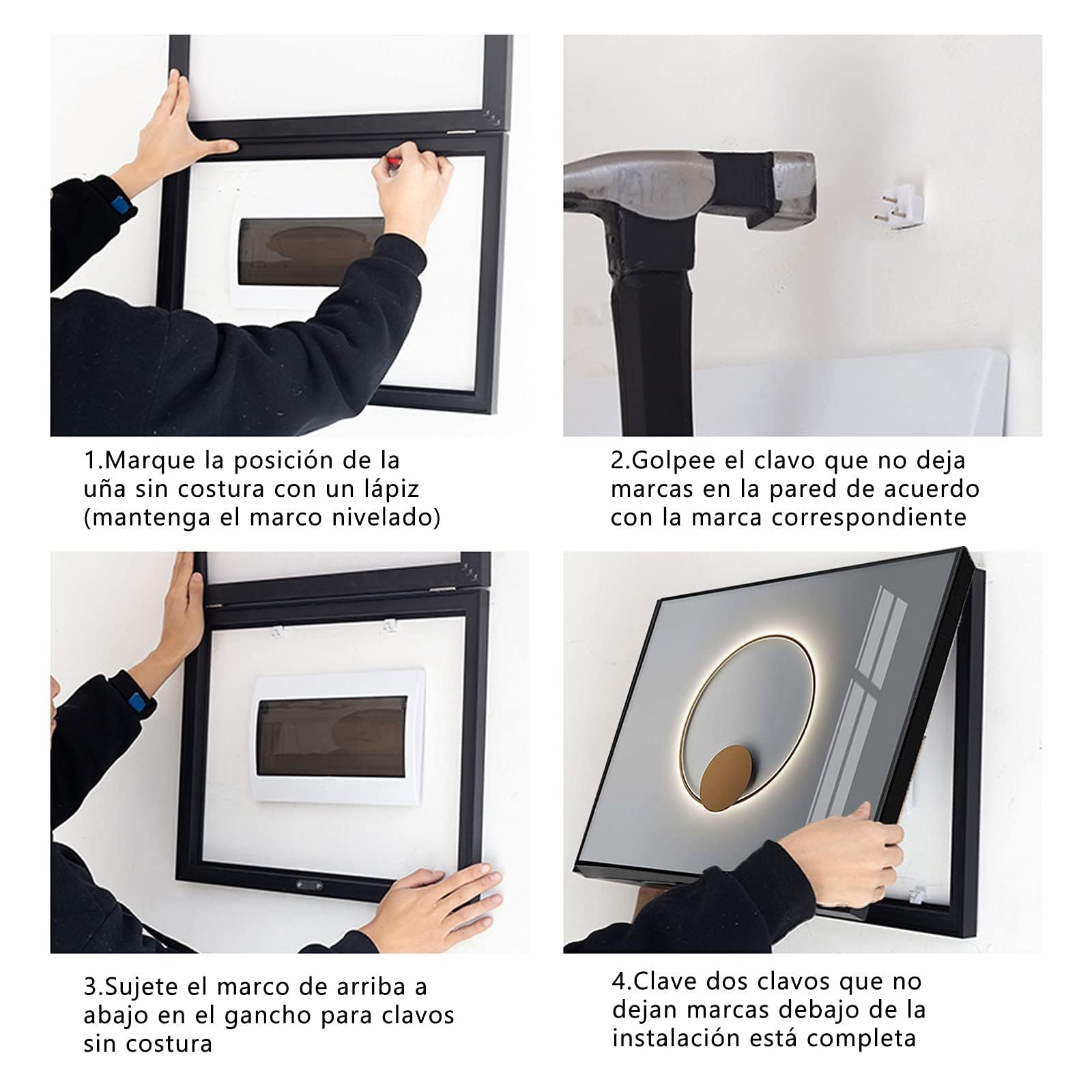 1.Marque la posición de la uña sin costura con un lápiz (mantenga el marco nivelado)

2.Golpee el clavo que no deja marcas en la pared de acuerdo con la marca correspondiente

3.Sujete el marco de arriba a abajo en el gancho para clavos sin costura

4.Clave dos clavos que no dejan marcas debajo de la instalación está completa