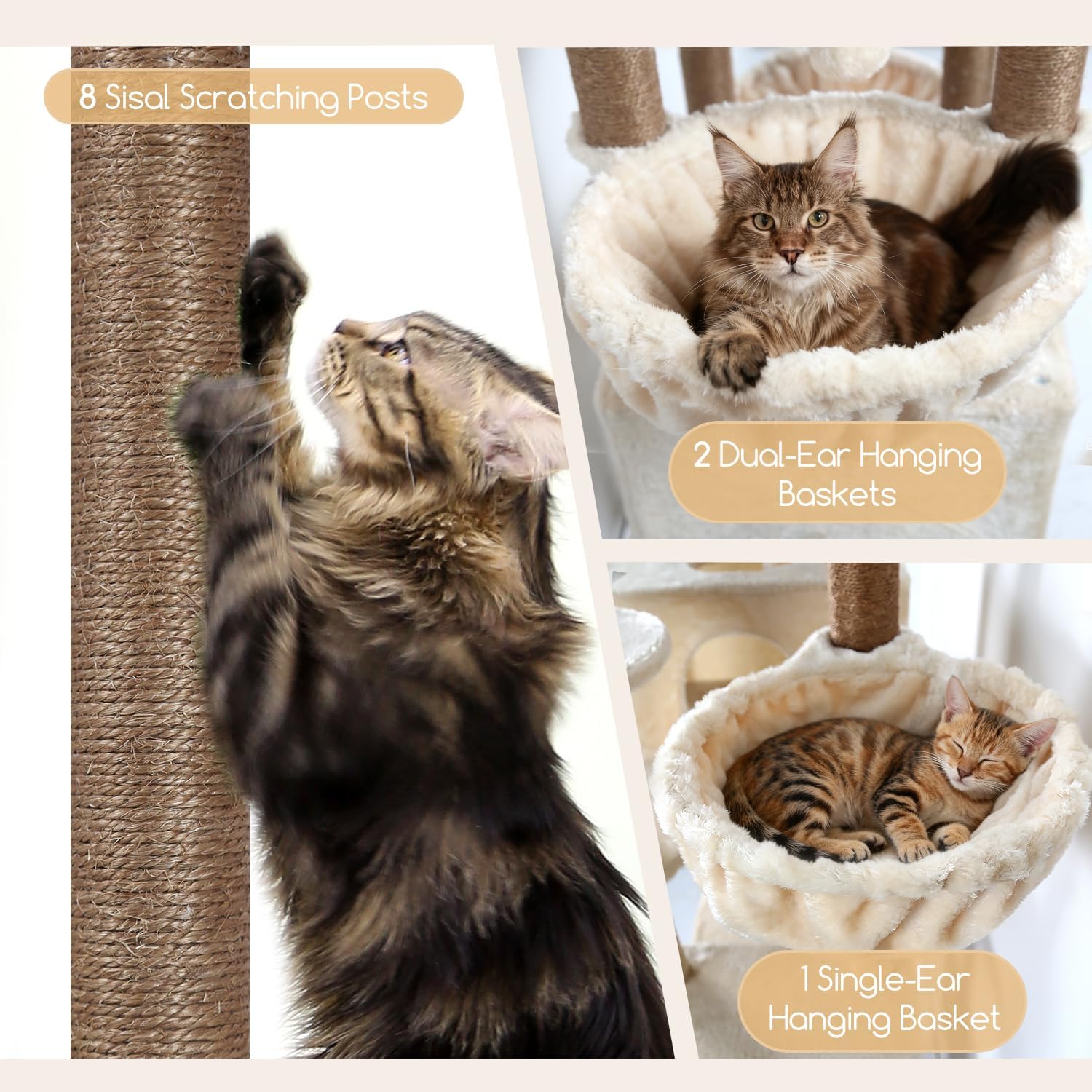 8 Sisal Scratching Posts

2 Dual-Ear Hanging Baskets

1 Single-Ear Hanging Basket