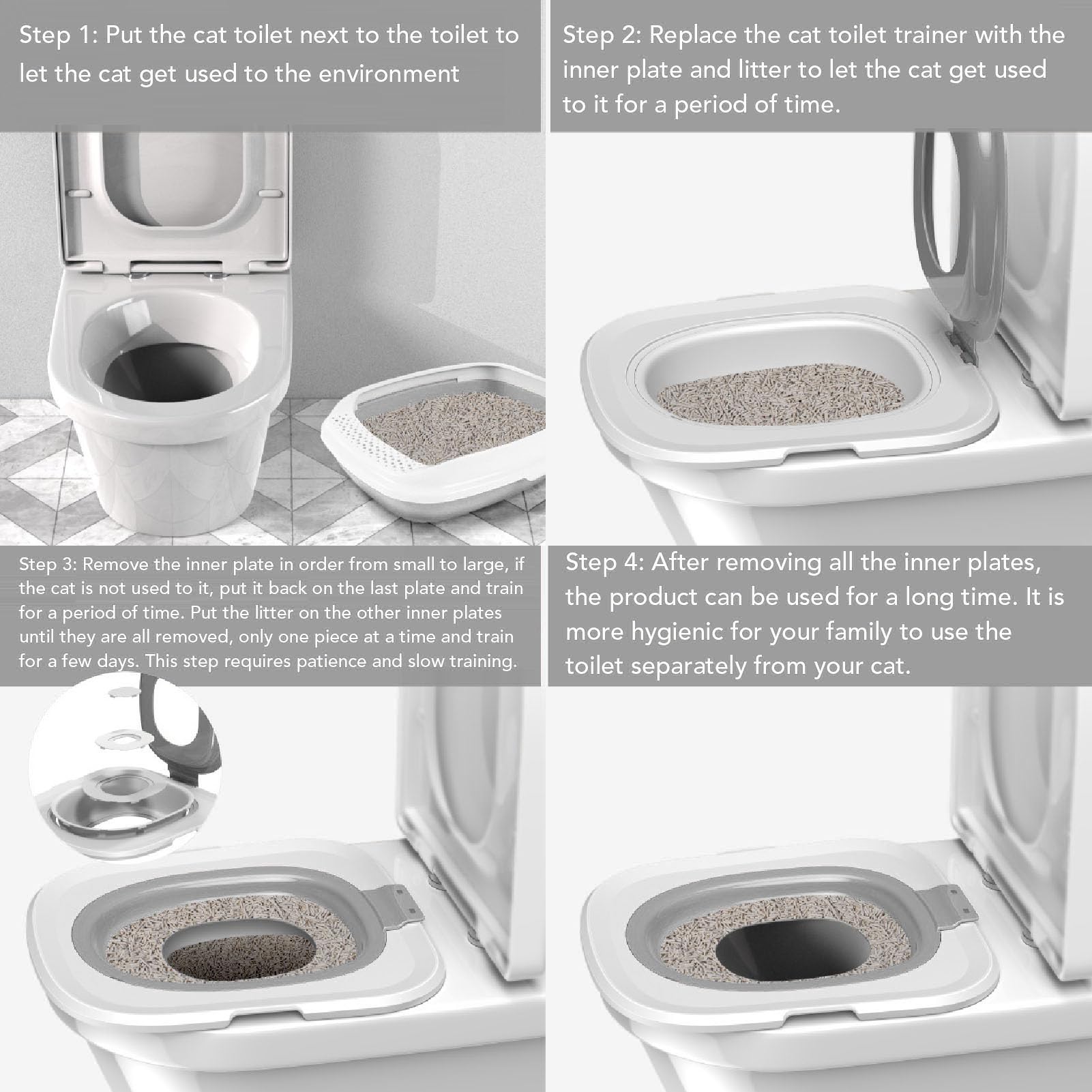 Step 1: Put the cat toilet next to the toilet to let the cat get used to the environment

Step 2: Replace the cat toilet trainer with the inner plate and litter to let the cat get used to it for a period of time.

Step 3: Remove the inner plate in order from small to large, if the cat is not used to it, put it back on the last plate and train for a period of time. Put the litter on the other inner plates until they are all removed, only one piece at a time and train for a few days. This step requires patience and slow training.

Step 4: After removing all the inner plates, the product can be used for a long time. It is more hygienic for your family to use the toilet separately from your cat.