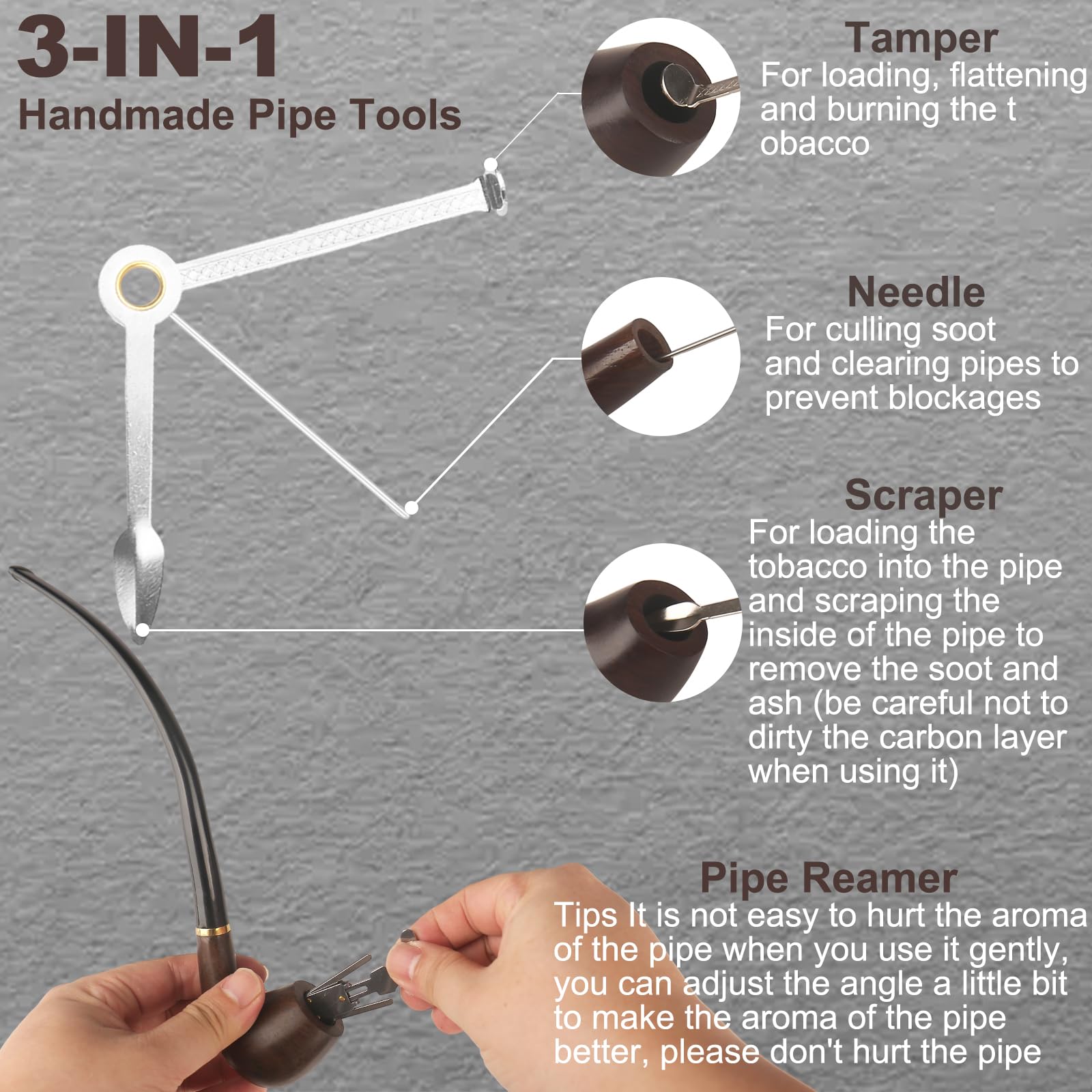 3-IN-1
Handmade Pipe Tools

Tamper
For loading, flattening and burning the t obacco

Needle
For culling soot and clearing pipes to prevent blockages

Scraper
For loading the tobacco into the pipe and scraping the inside of the pipe to remove the soot and ash (be careful not to dirty the carbon layer when using it)

Pipe Reamer
Tips It is not easy to hurt the aroma of the pipe when you use it gently, you can adjust the angle a little bit to make the aroma of the pipe better, please don't hurt the pipe