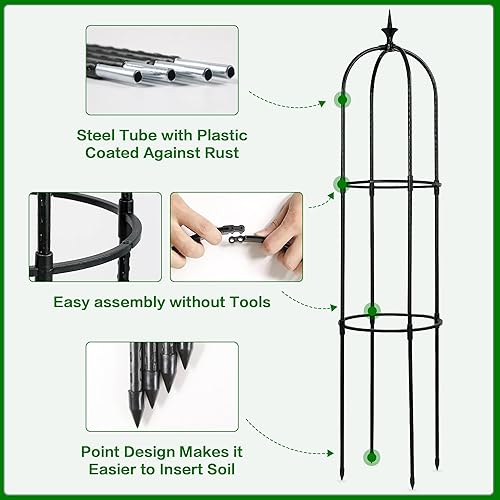 Steel Tube with Plastic Coated Against Rust

Easy assembly without Tools

Point Design Makes it Easier to Insert Soil