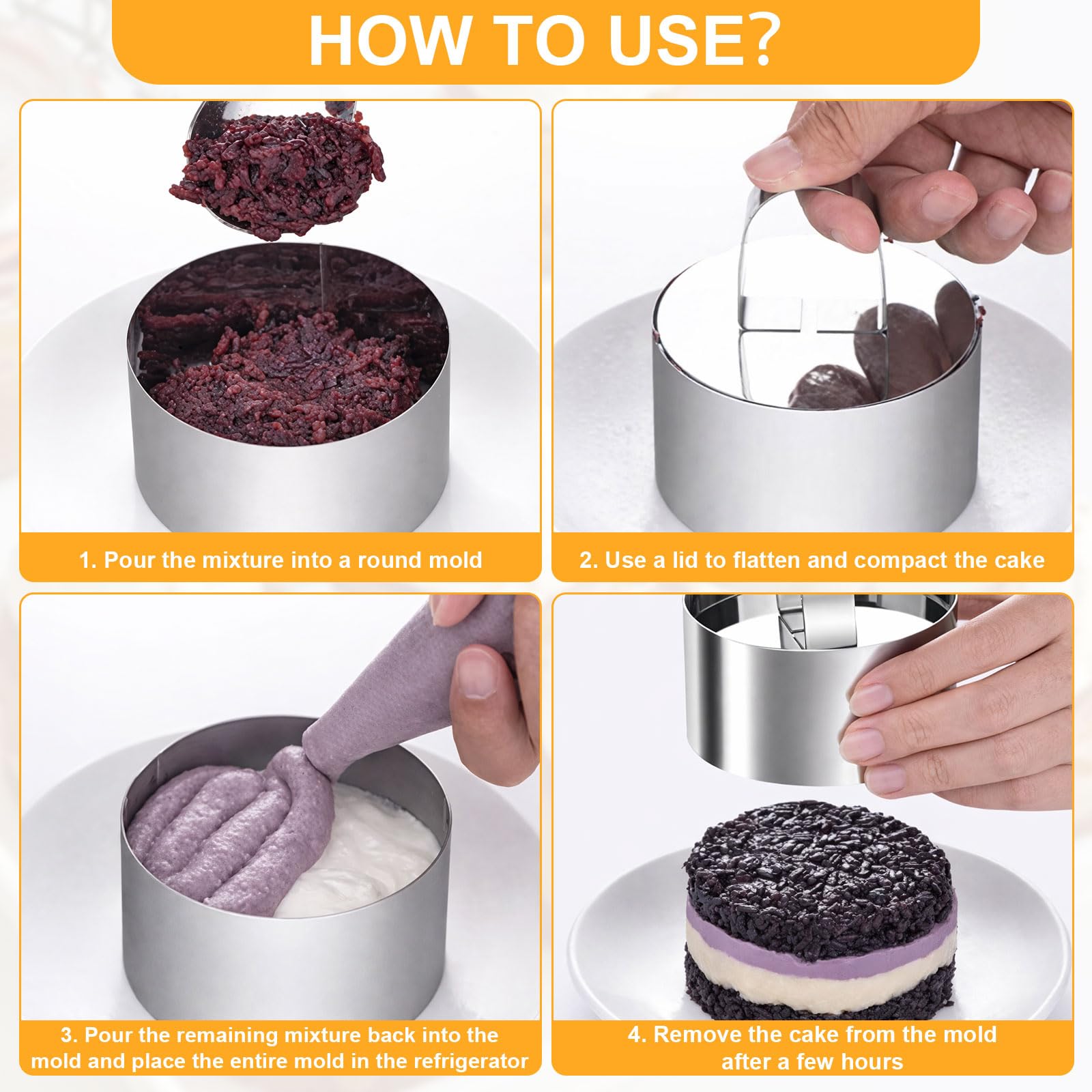 HOW TO USE?

1. Pour the mixture into a round mold

2. Use a lid to flatten and compact the cake

3. Pour the remaining mixture back into the mold and place the entire mold in the refrigerator

4. Remove the cake from the mold after a few hours