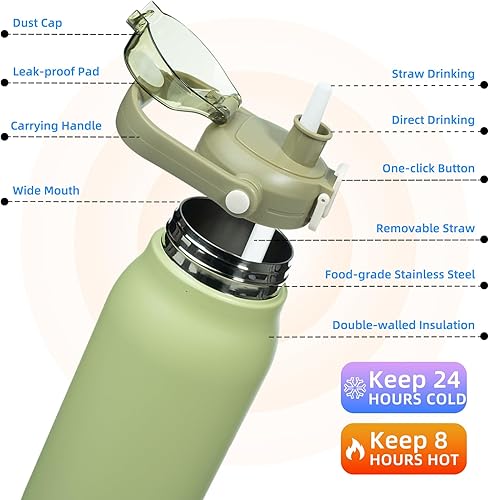 Dust Cap

Leak-proof Pad

Carrying Handle

Wide Mouth

Straw Drinking

Direct Drinking

One-click Button

Removable Straw

Food-grade Stainless Steel

Double-walled Insulation

Keep 24 HOURS COLD

Keep 8 HOURS HOT