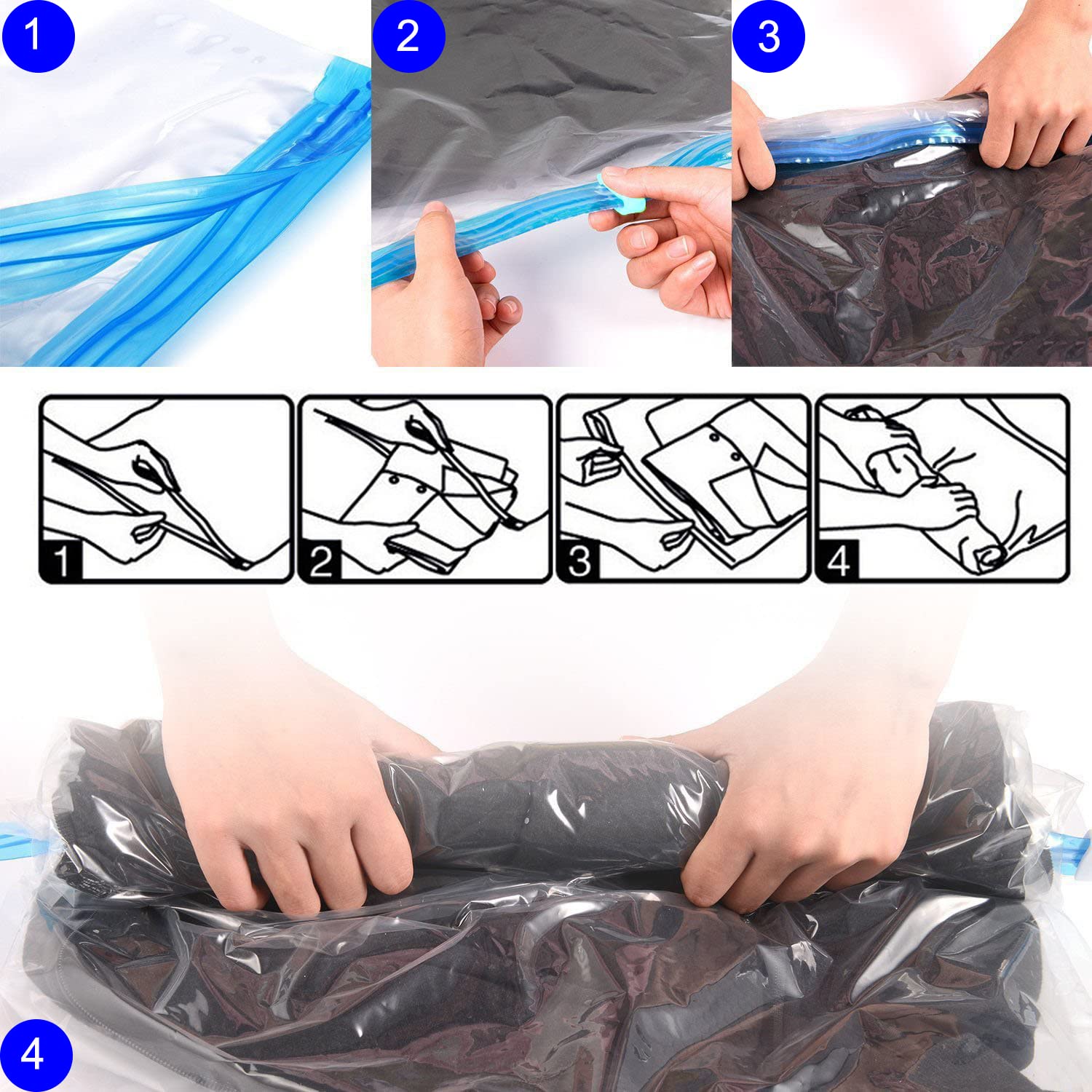 1
2
3
1
2
3
4
4