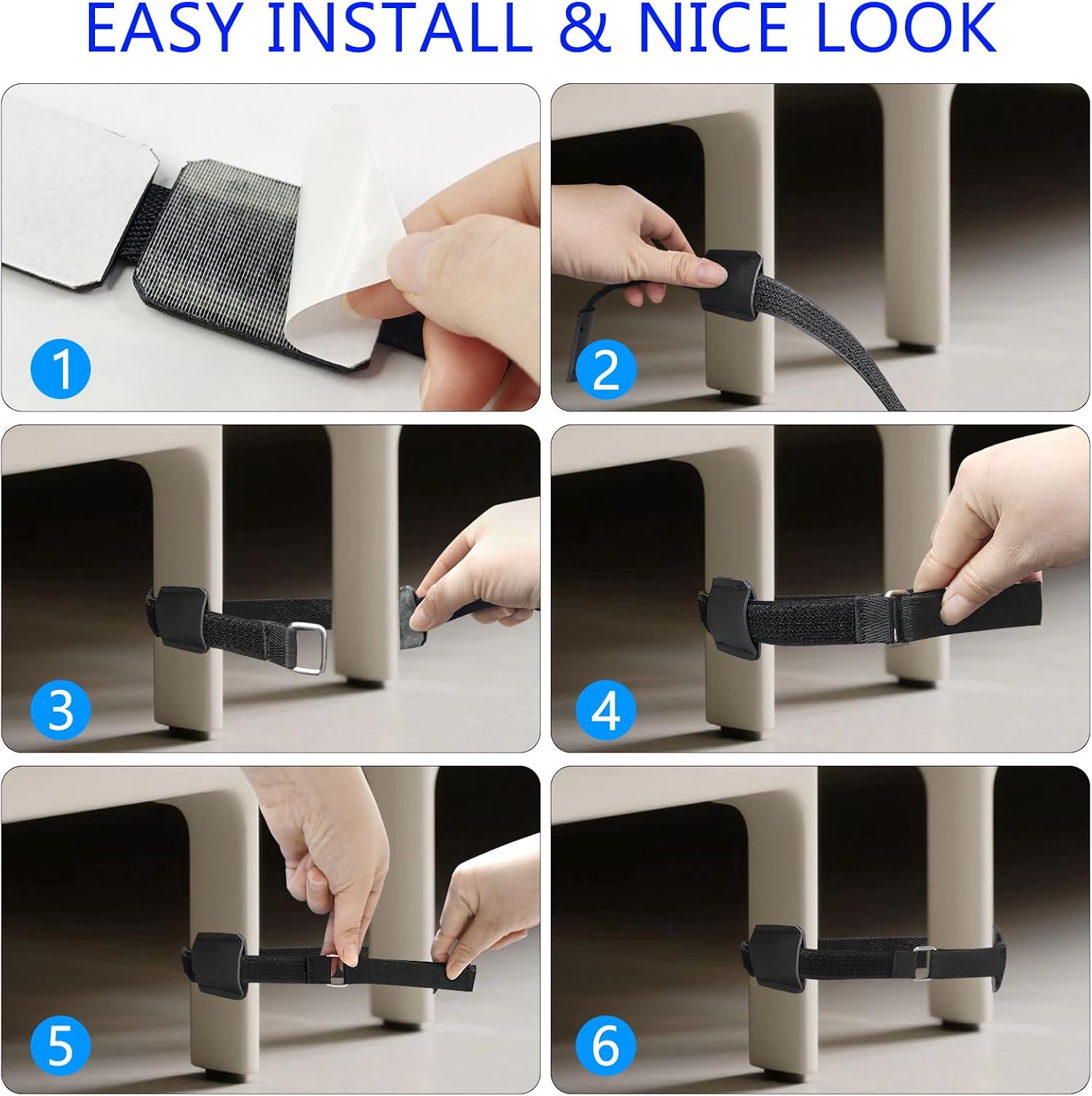 EASY INSTALL & NICE LOOK

1

2

3

4

5

6