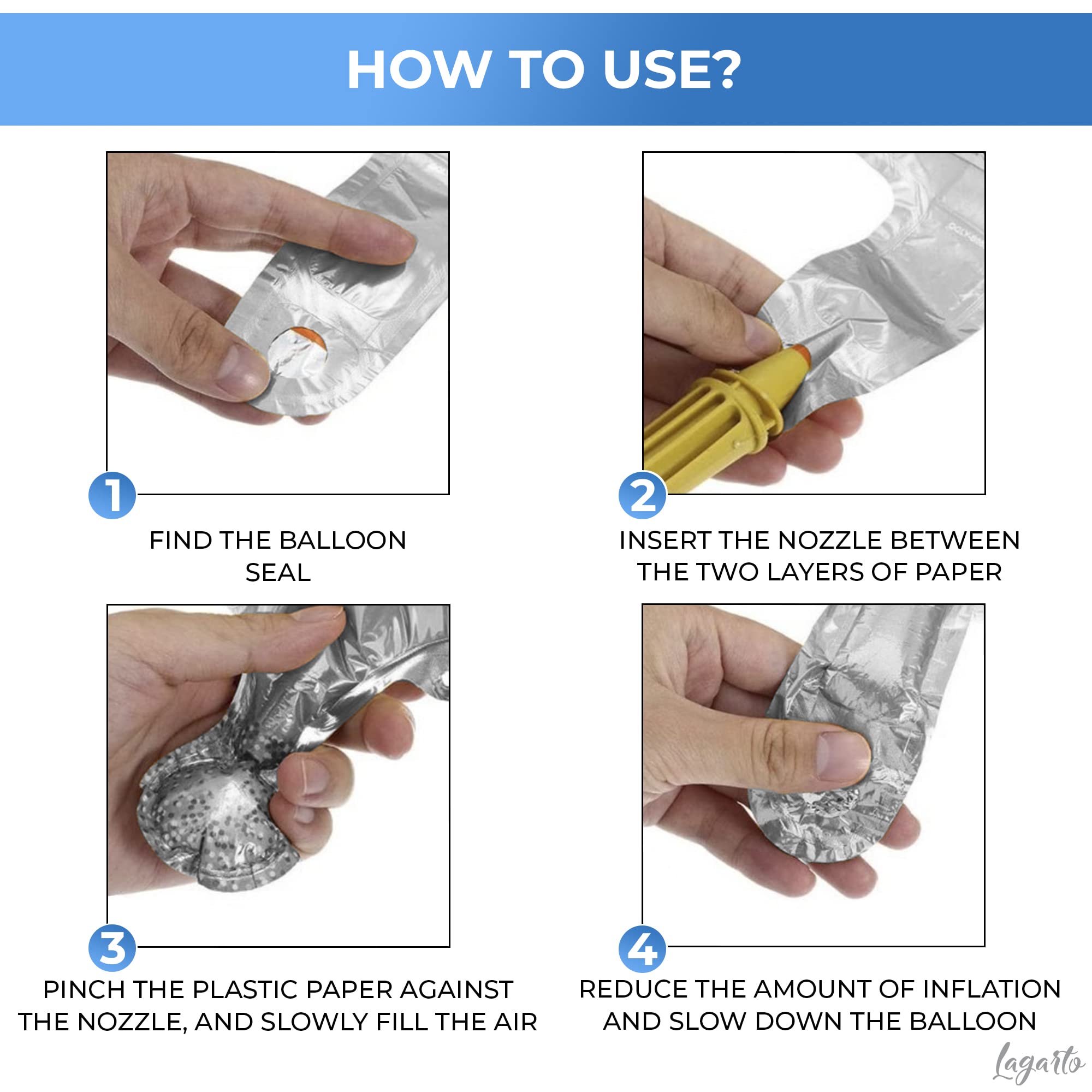 HOW TO USE?

1
FIND THE BALLOON SEAL

2
INSERT THE NOZZLE BETWEEN THE TWO LAYERS OF PAPER

3
PINCH THE PLASTIC PAPER AGAINST THE NOZZLE, AND SLOWLY FILL THE AIR

4
REDUCE THE AMOUNT OF INFLATION AND SLOW DOWN THE BALLOON

Lagarto