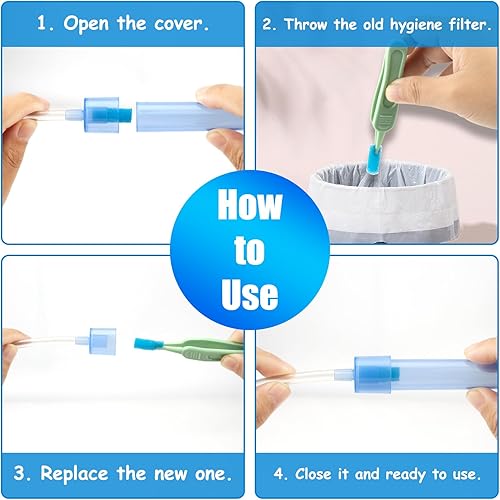 1. Open the cover.

2. Throw the old hygiene filter.

How to Use

3. Replace the new one.

4. Close it and ready to use.