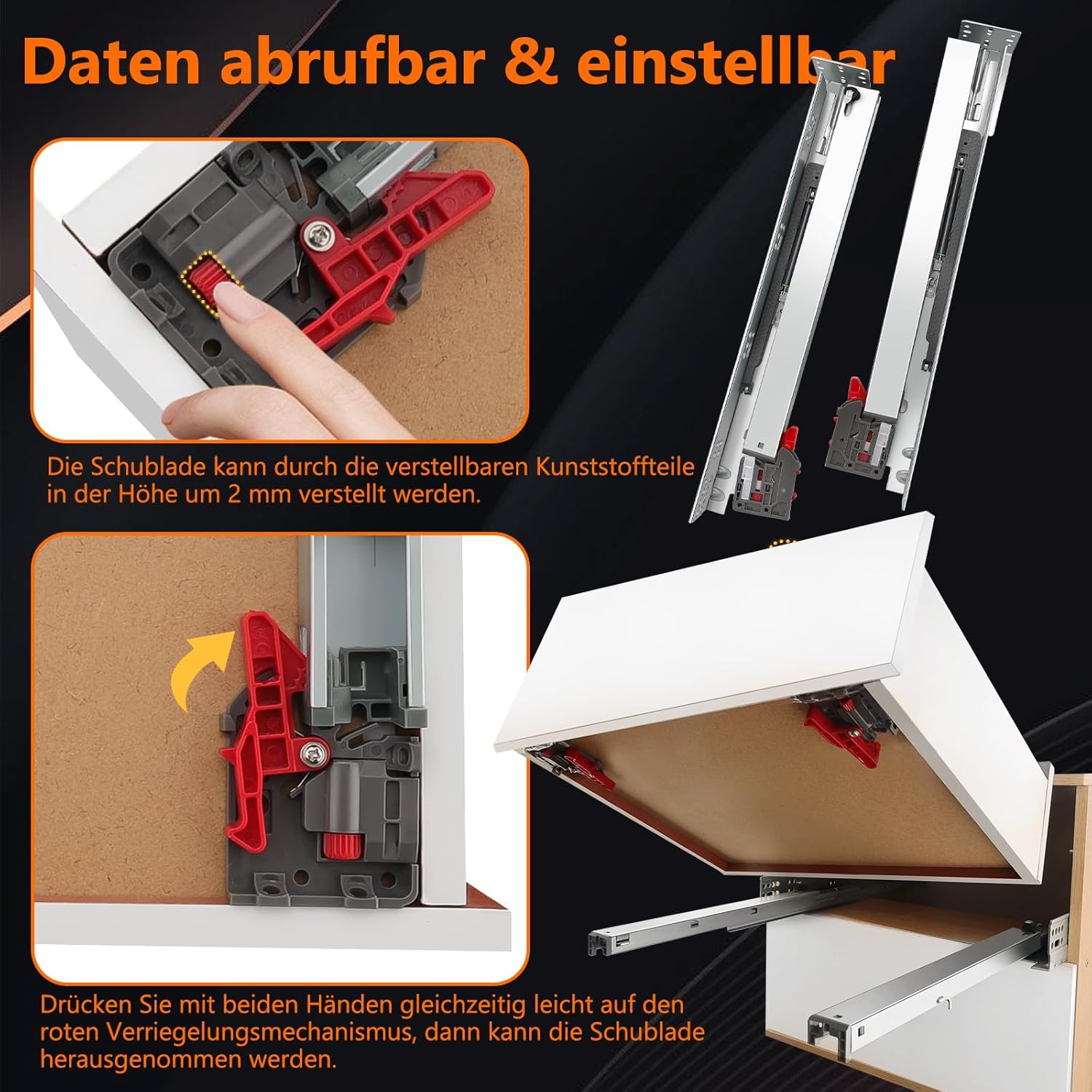 Daten abrufbar & einstellbar

Die Schublade kann durch die verstellbaren Kunststoffteile in der Höhe um 2 mm verstellt werden.

Drücken Sie mit beiden Händen gleichzeitig leicht auf den roten Verriegelungsmechanismus, dann kann die Schublade herausgenommen werden.