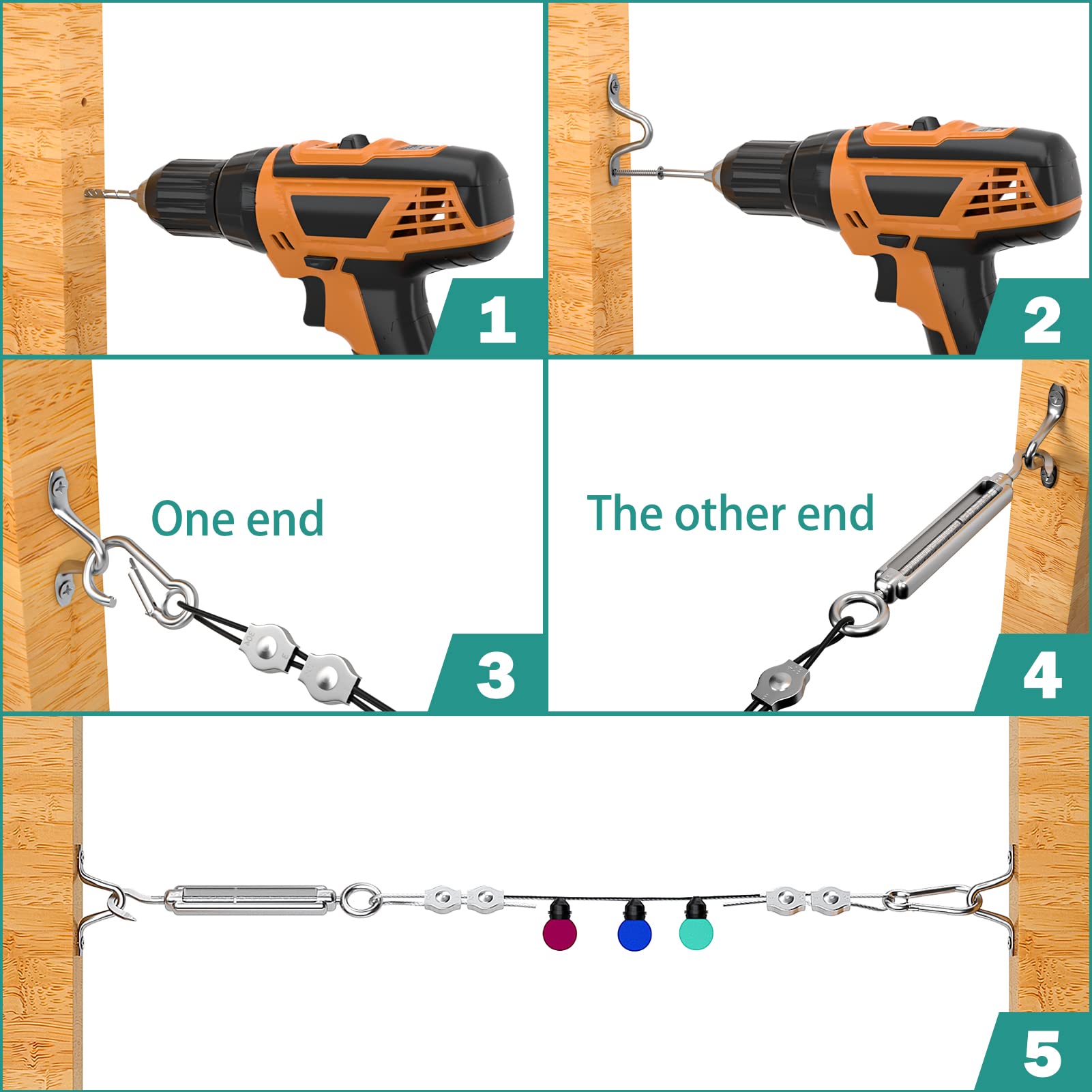 1

2

One end

3

The other end

4

5