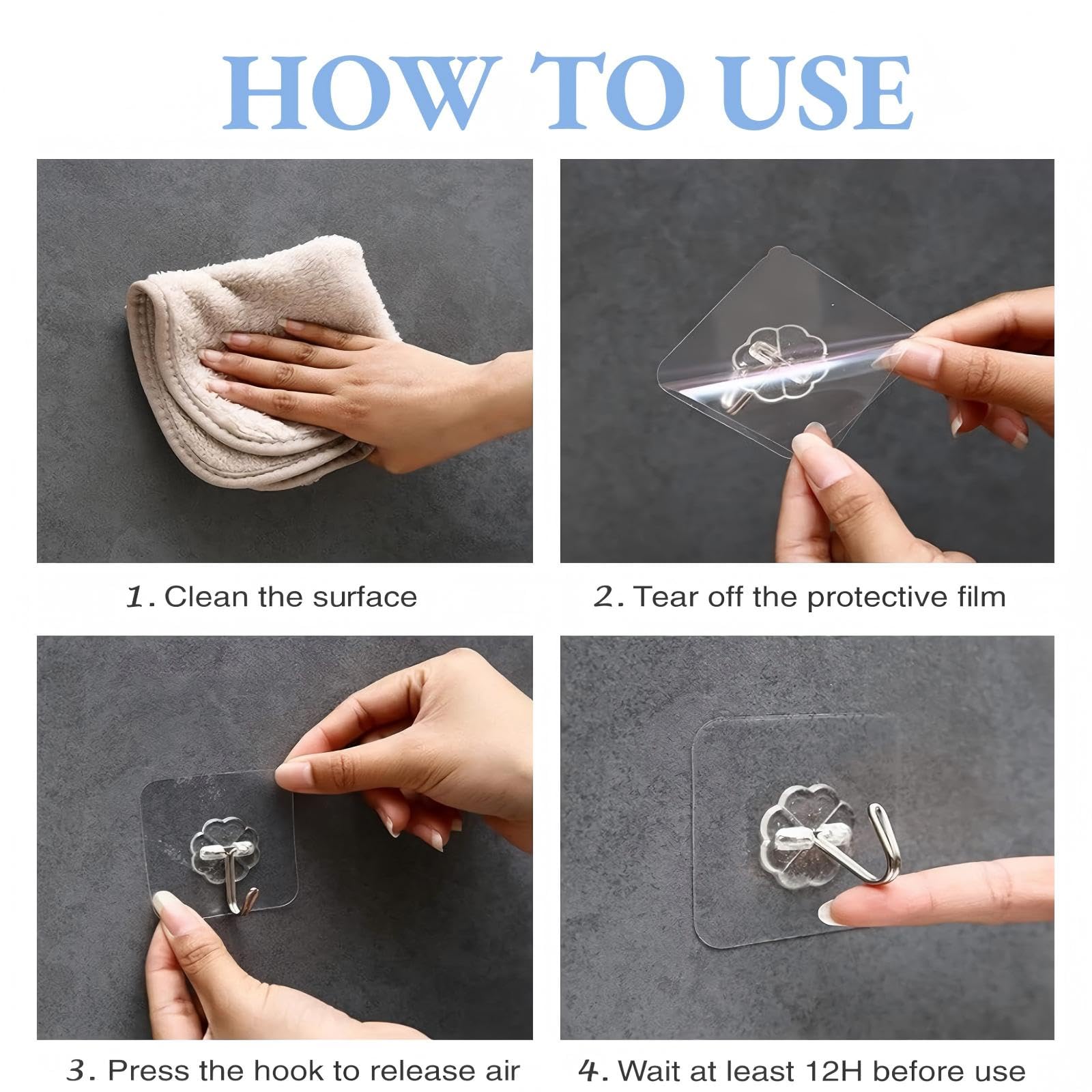 HOW TO USE

1. Clean the surface

2. Tear off the protective film

3. Press the hook to release air

4. Wait at least 12H before use