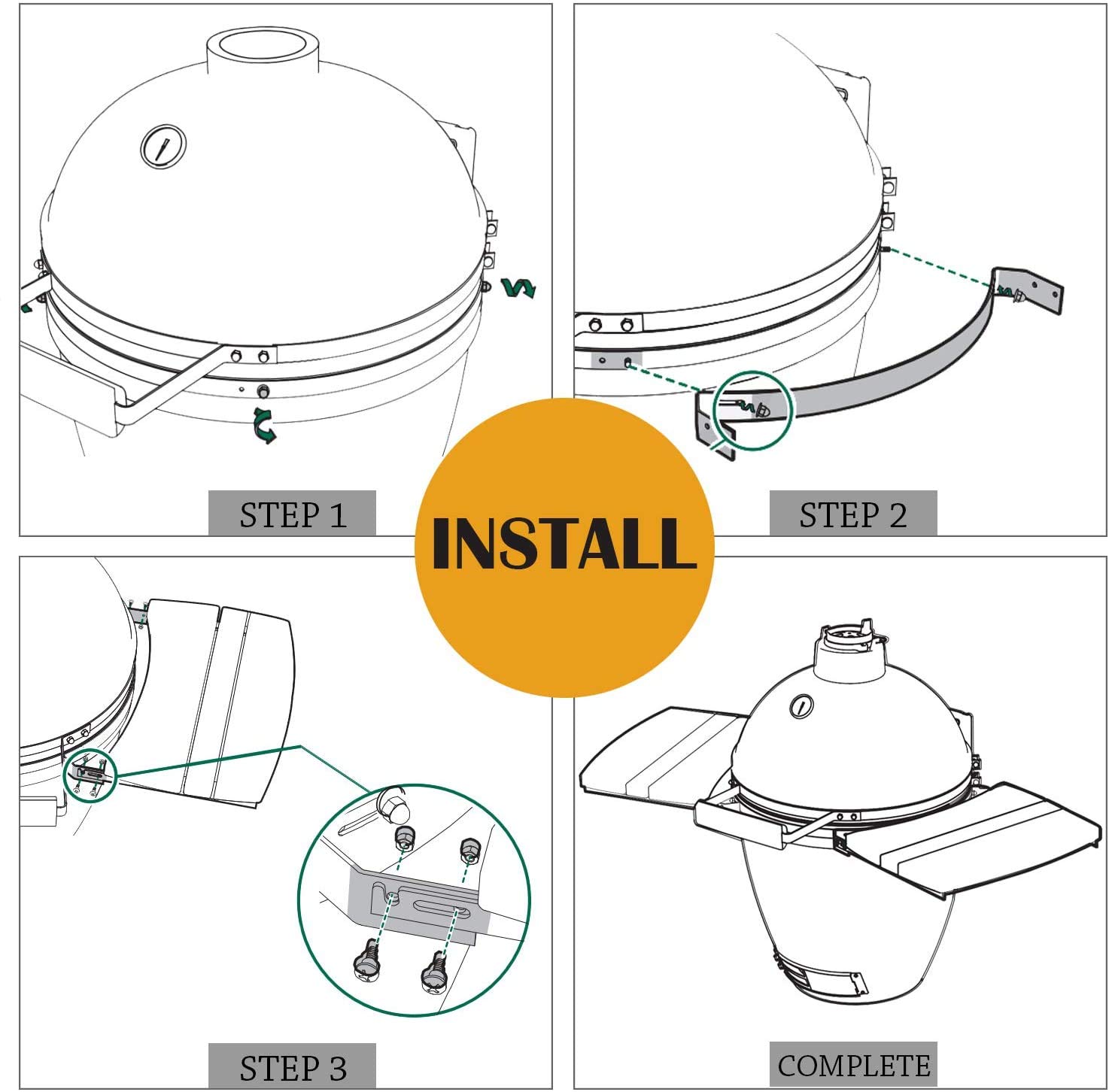 STEP 1

STEP 2

INSTALL

STEP 3

COMPLETE