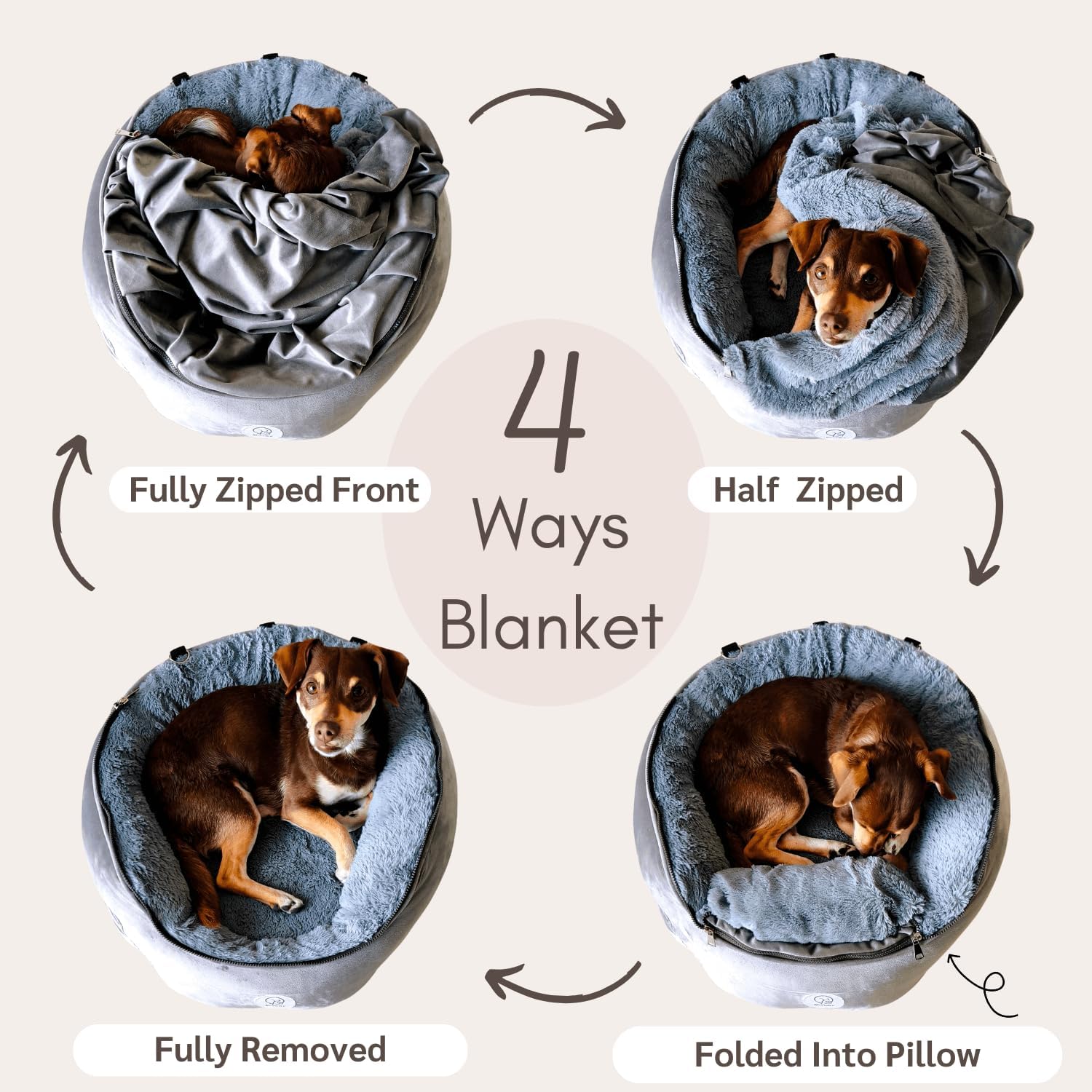 Fully Zipped Front

4
Ways
Blanket

Half Zipped

Fully Removed

Folded Into Pillow