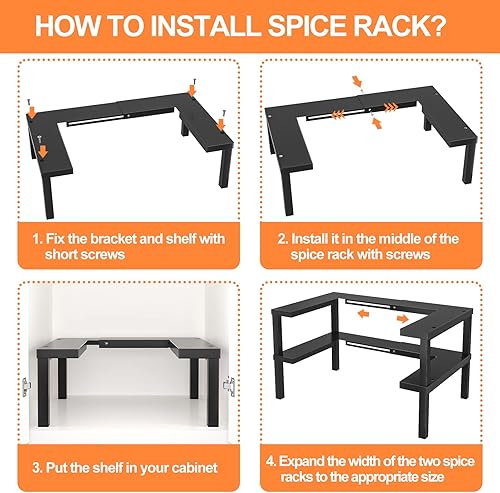 HOW TO INSTALL SPICE RACK?

1. Fix the bracket and shelf with short screws

2. Install it in the middle of the spice rack with screws

3. Put the shelf in your cabinet

4. Expand the width of the two spice racks to the appropriate size