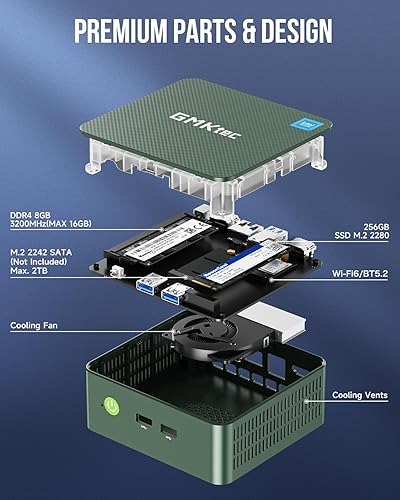 PREMIUM PARTS & DESIGN

GMKtec

intel

DDR4 8GB
3200MHz(MAX 16GB)

256GB
SSD M.2 2280

M.2 2242 SATA
(Not Included)
Max. 2TB

Wi-Fi6/BT5.2

Cooling Fan

Cooling Vents