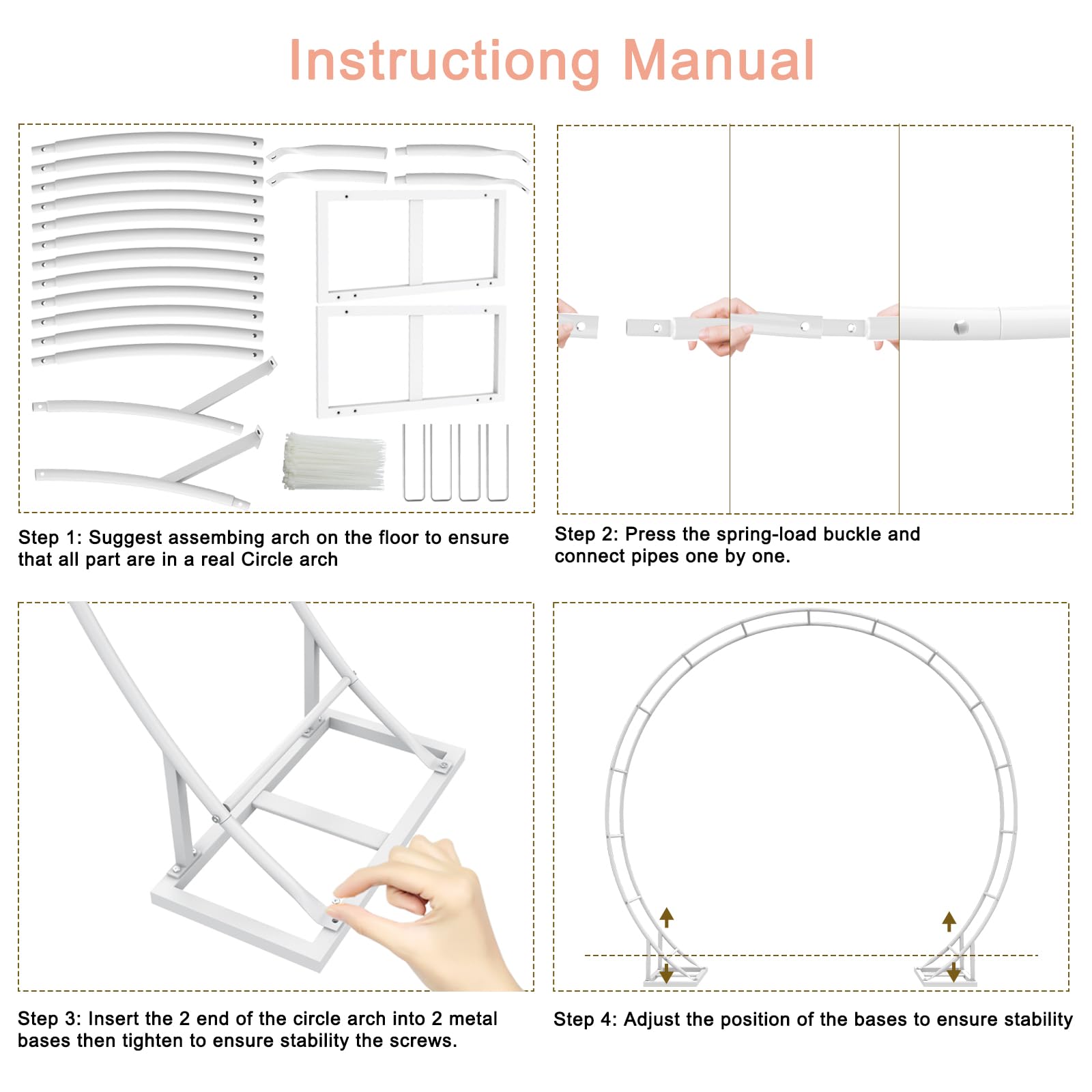 Instructiong Manual

Step 1: Suggest assembing arch on the floor to ensure that all part are in a real Circle arch

Step 2: Press the spring-load buckle and connect pipes one by one.

Step 3: Insert the 2 end of the circle arch into 2 metal bases then tighten to ensure stability the screws.

Step 4: Adjust the position of the bases to ensure stability