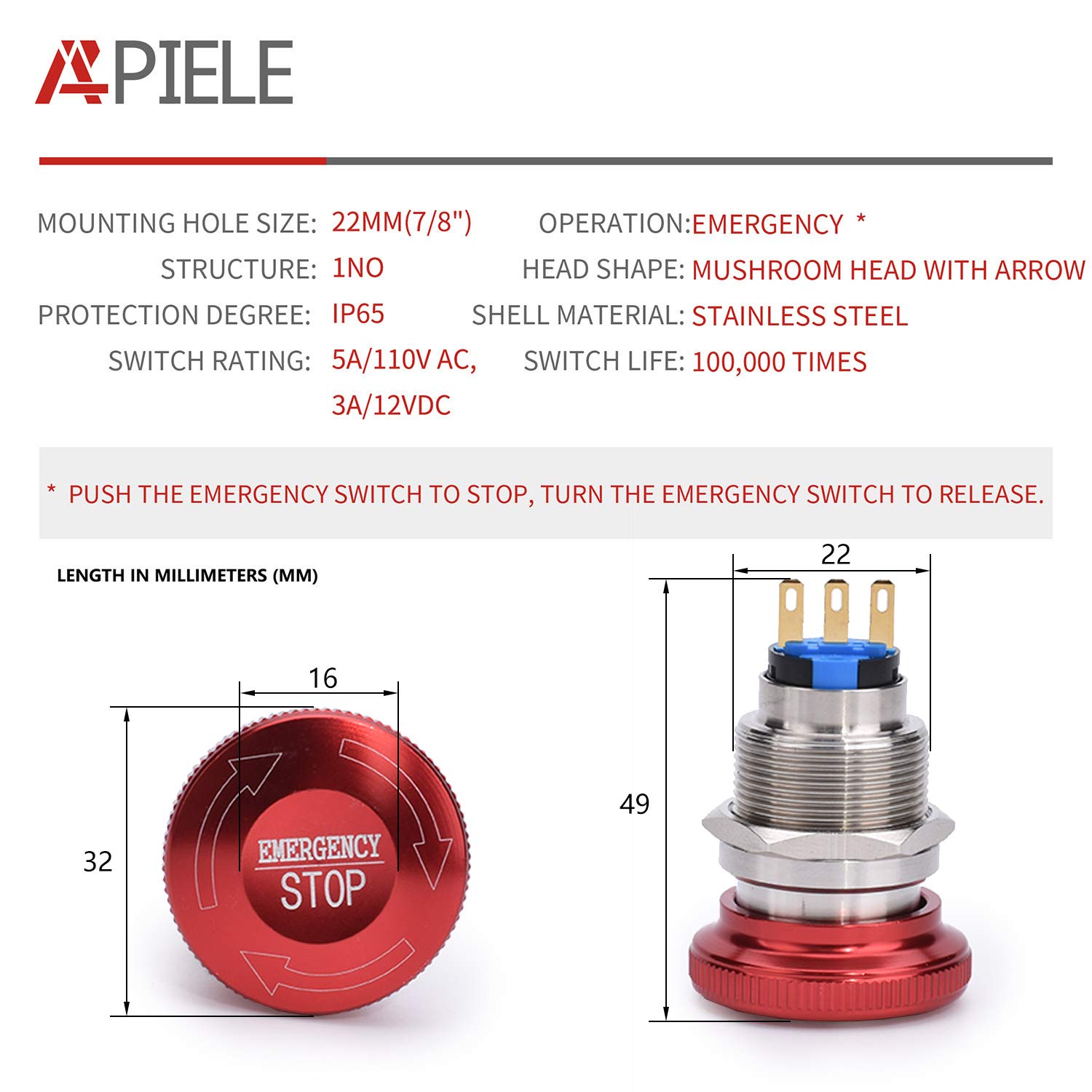 APIELE

MOUNTING HOLE SIZE: 22MM(7/8")
STRUCTURE: 1NO
PROTECTION DEGREE: IP65
SWITCH RATING: 5A/110V AC, 3A/12VDC

OPERATION: EMERGENCY *
HEAD SHAPE: MUSHROOM HEAD WITH ARROW
SHELL MATERIAL: STAINLESS STEEL
SWITCH LIFE: 100,000 TIMES

* PUSH THE EMERGENCY SWITCH TO STOP, TURN THE EMERGENCY SWITCH TO RELEASE.

LENGTH IN MILLIMETERS (MM)

16
32
EMERGENCY
STOP

22
49