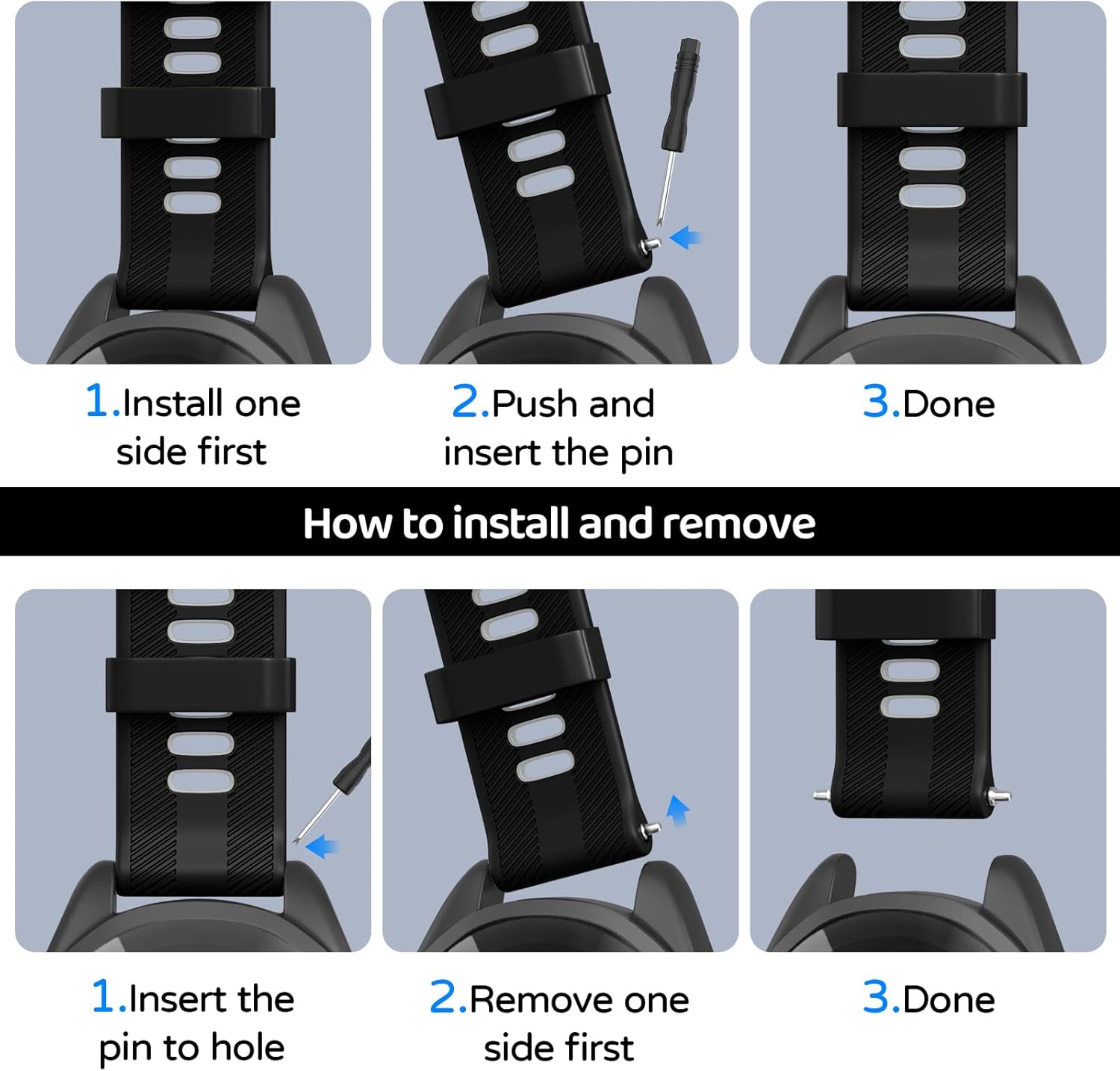 1.Install one side first

2.Push and insert the pin

3.Done

How to install and remove

1.Insert the pin to hole

2.Remove one side first

3.Done