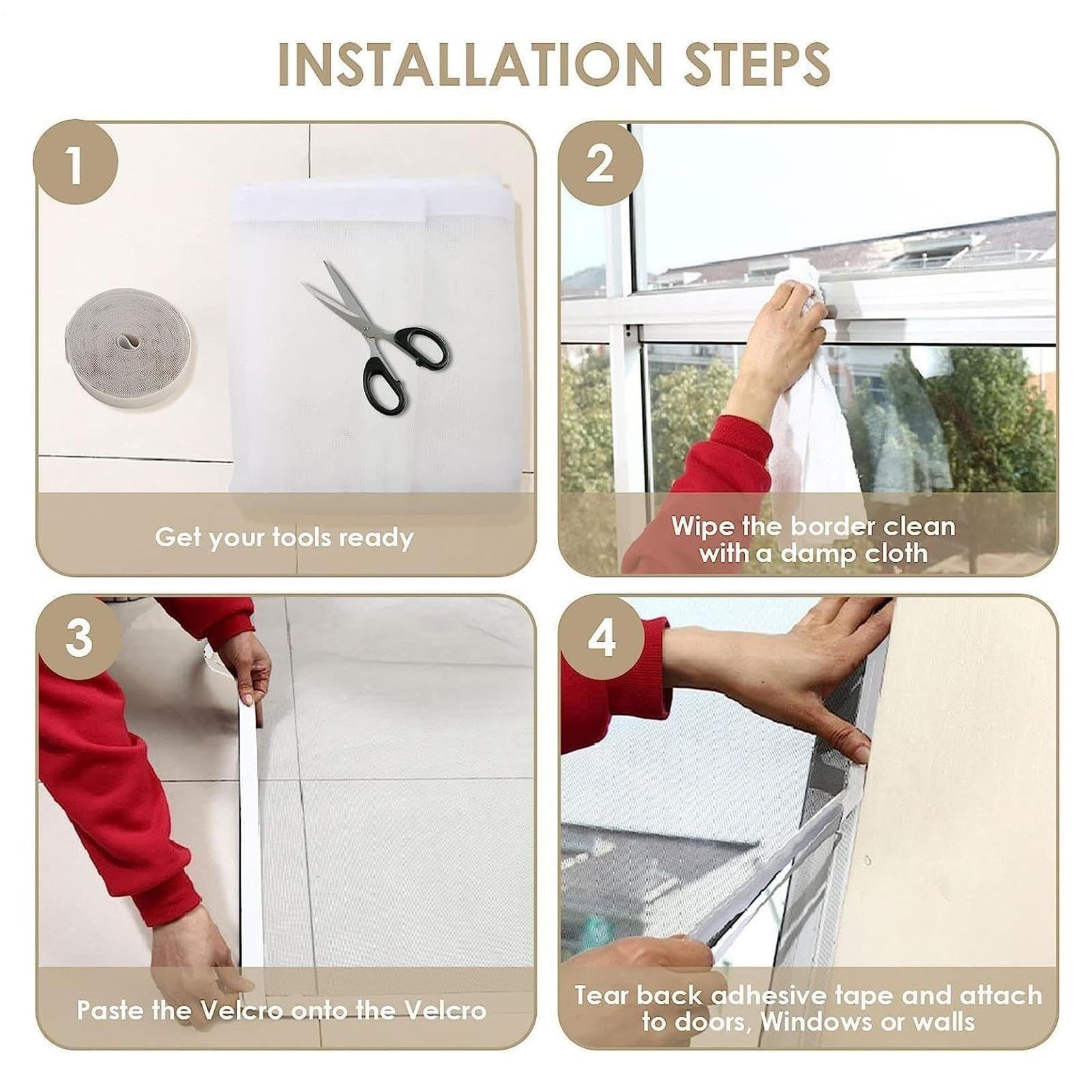 INSTALLATION STEPS

1

Get your tools ready

2

Wipe the border clean with a damp cloth

3

Paste the Velcro onto the Velcro

4

Tear back adhesive tape and attach to doors, Windows or walls