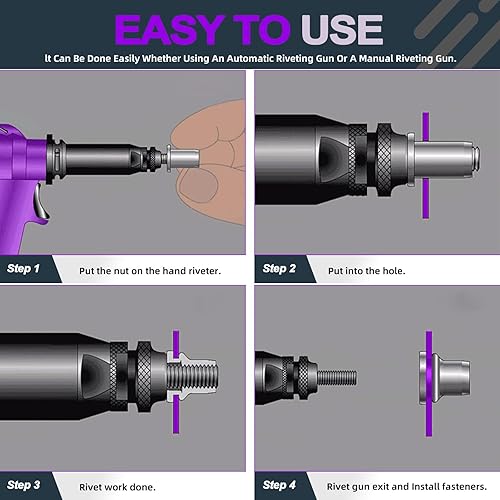 EASY TO USE

It Can Be Done Easily Whether Using An Automatic Riveting Gun Or A Manual Riveting Gun.

Step 1 Put the nut on the hand riveter.

Step 2 Put into the hole.

Step 3 Rivet work done.

Step 4 Rivet gun exit and Install fasteners.