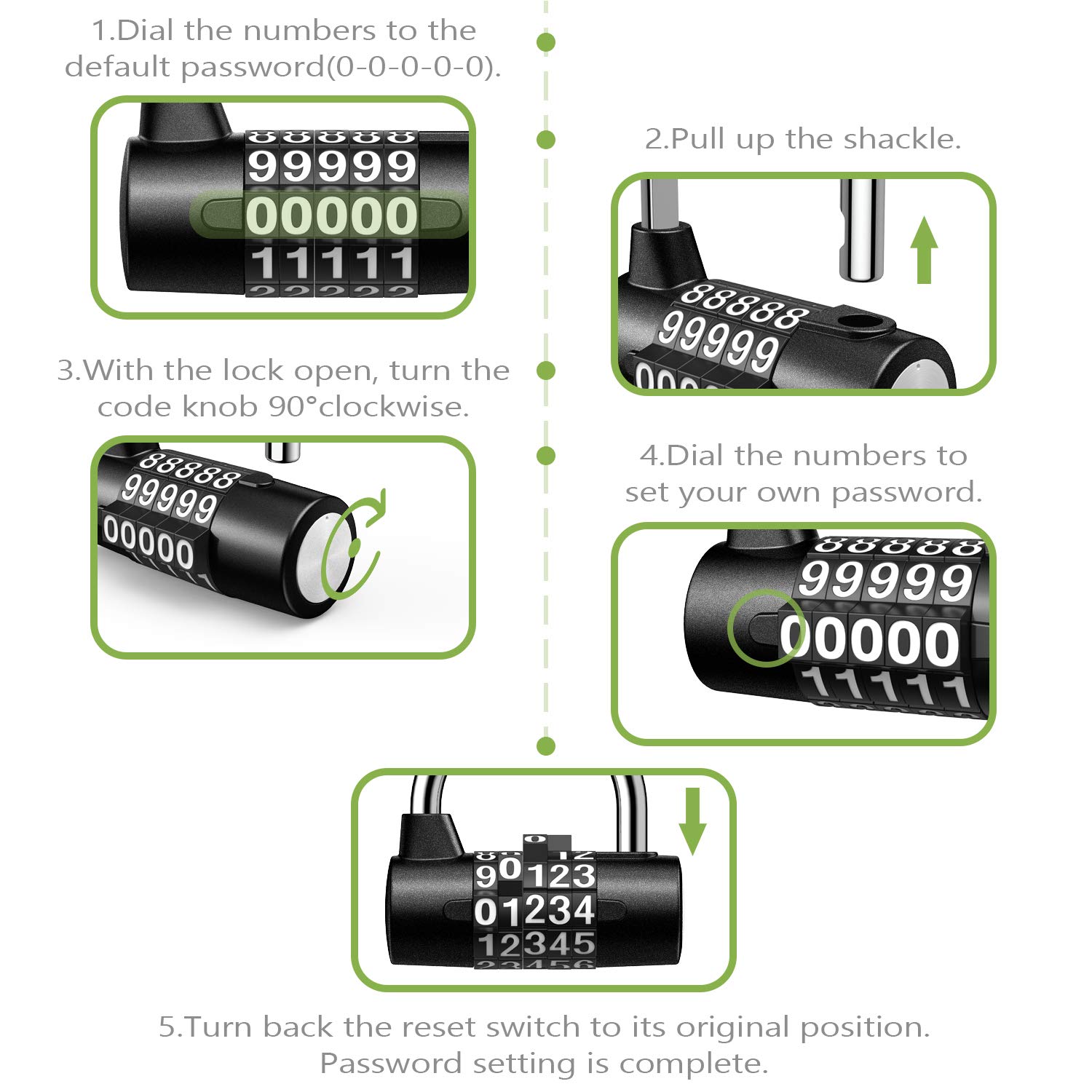 1.Dial the numbers to the default password(0-0-0-0-0).

99999
00000
11111

2.Pull up the shackle.

88888
99999

3.With the lock open, turn the code knob 90°clockwise.

88888
99999
00000

4.Dial the numbers to set your own password.

99999
00000
11111

90123
01234
12345

5.Turn back the reset switch to its original position. Password setting is complete.