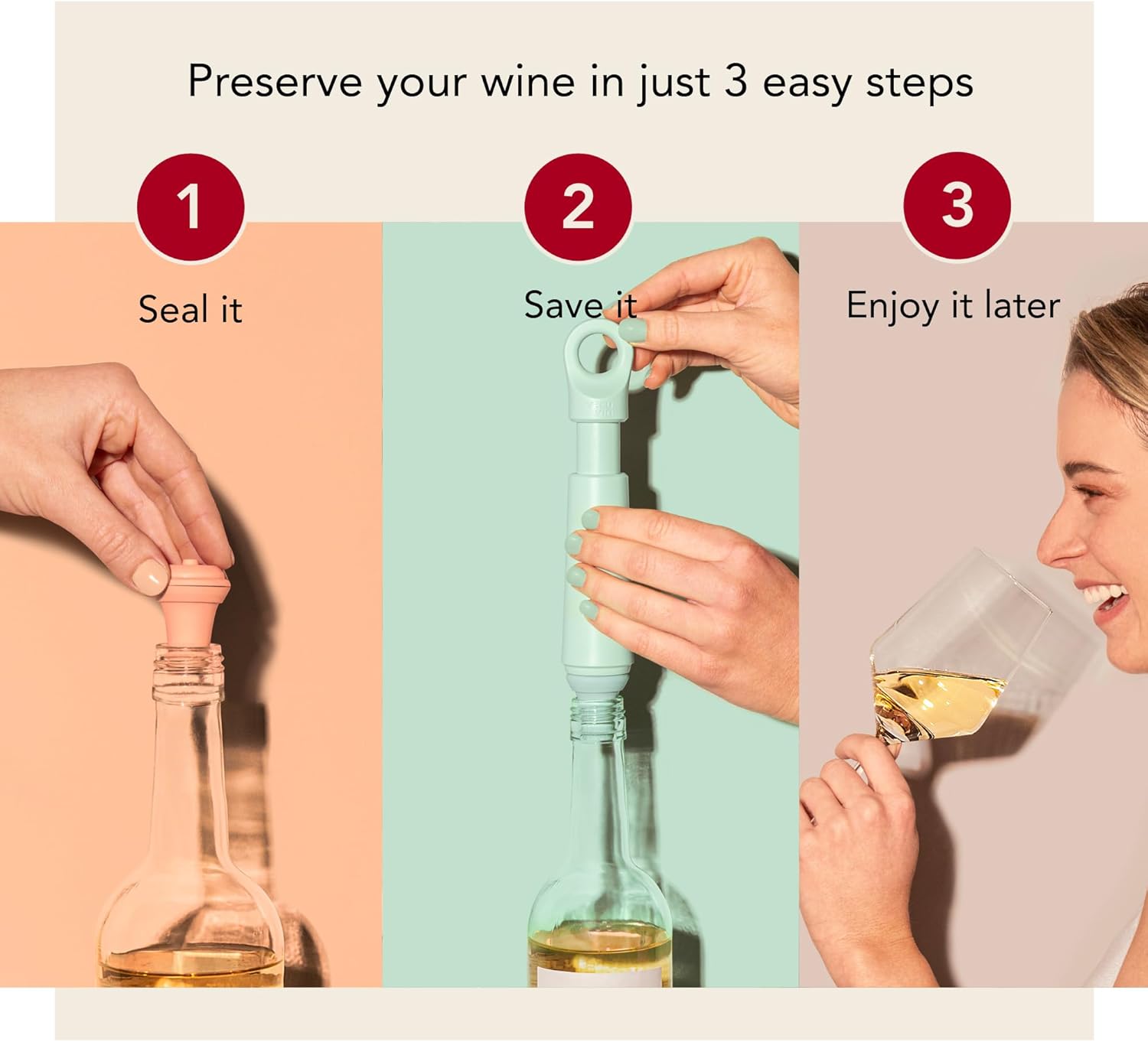 Preserve your wine in just 3 easy steps

1

Seal it

2

Save it

3

Enjoy it later