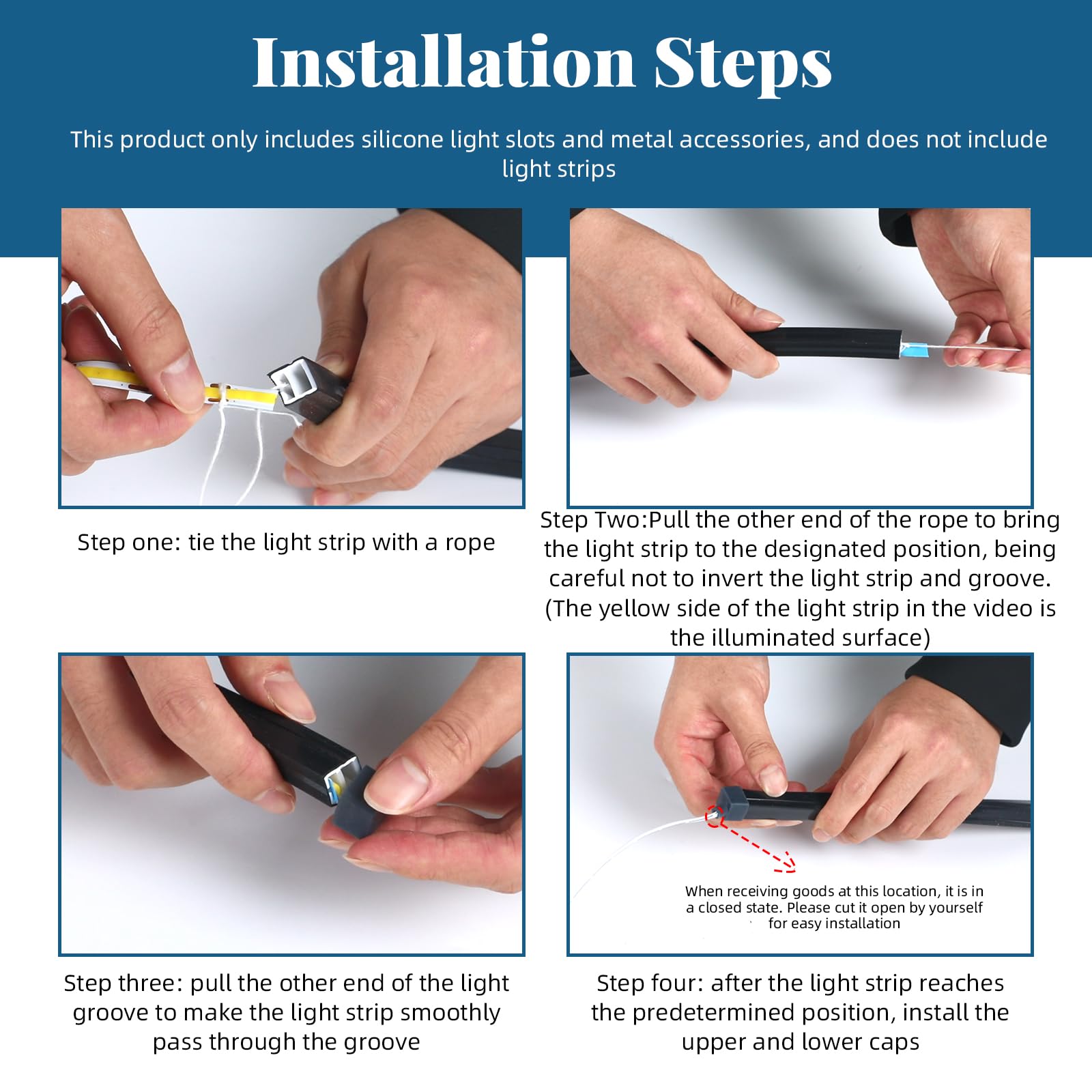 Installation Steps

This product only includes silicone light slots and metal accessories, and does not include light strips

Step one: tie the light strip with a rope

Step Two:Pull the other end of the rope to bring the light strip to the designated position, being careful not to invert the light strip and groove. (The yellow side of the light strip in the video is the illuminated surface)

Step three: pull the other end of the light groove to make the light strip smoothly pass through the groove

When receiving goods at this location, it is in a closed state. Please cut it open by yourself for easy installation

Step four: after the light strip reaches the predetermined position, install the upper and lower caps