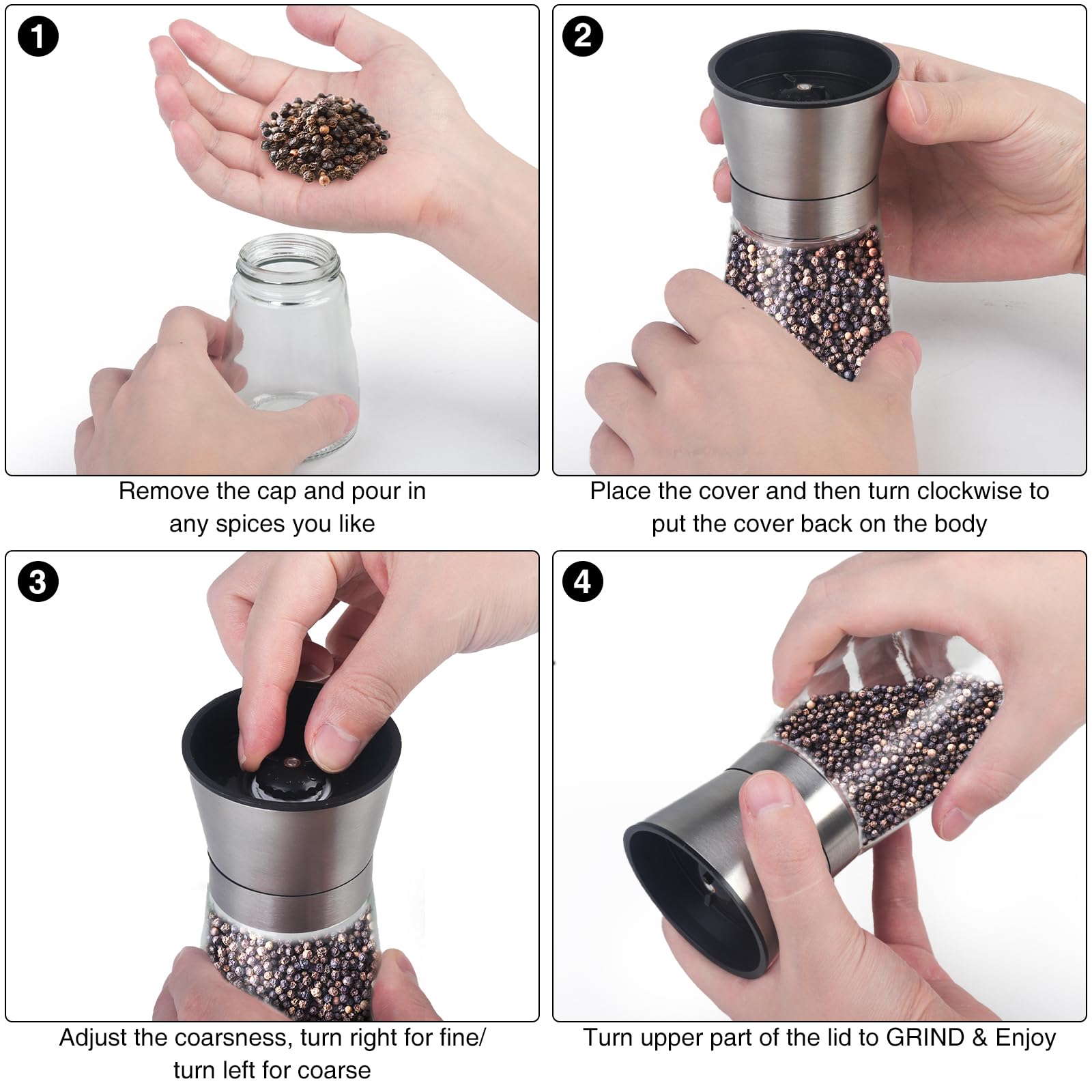 1

Remove the cap and pour in any spices you like

2

Place the cover and then turn clockwise to put the cover back on the body

3

Adjust the coarsness, turn right for fine/ turn left for coarse

4

Turn upper part of the lid to GRIND & Enjoy