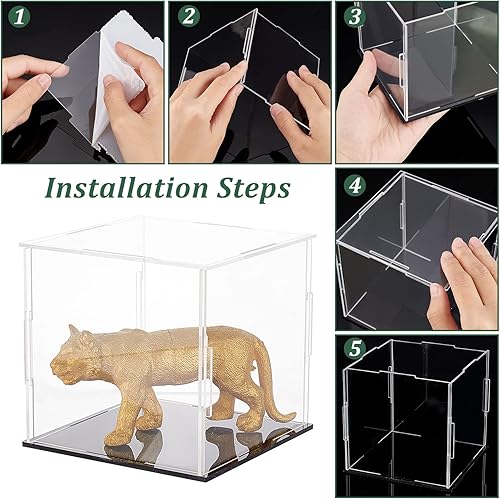 1
2
3
Installation Steps
4
5