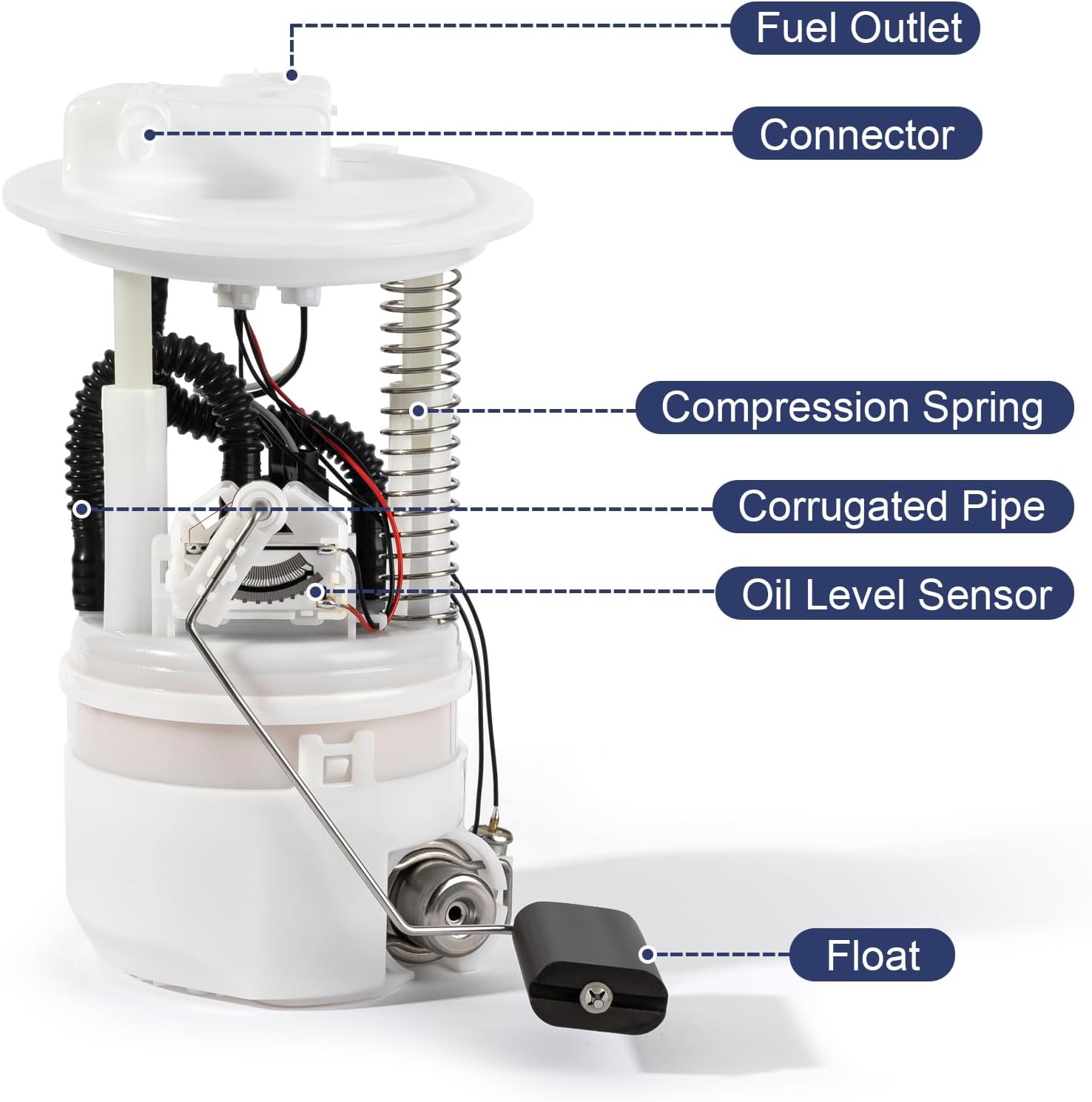 Fuel Outlet

Connector

Compression Spring

Corrugated Pipe

Oil Level Sensor

Float