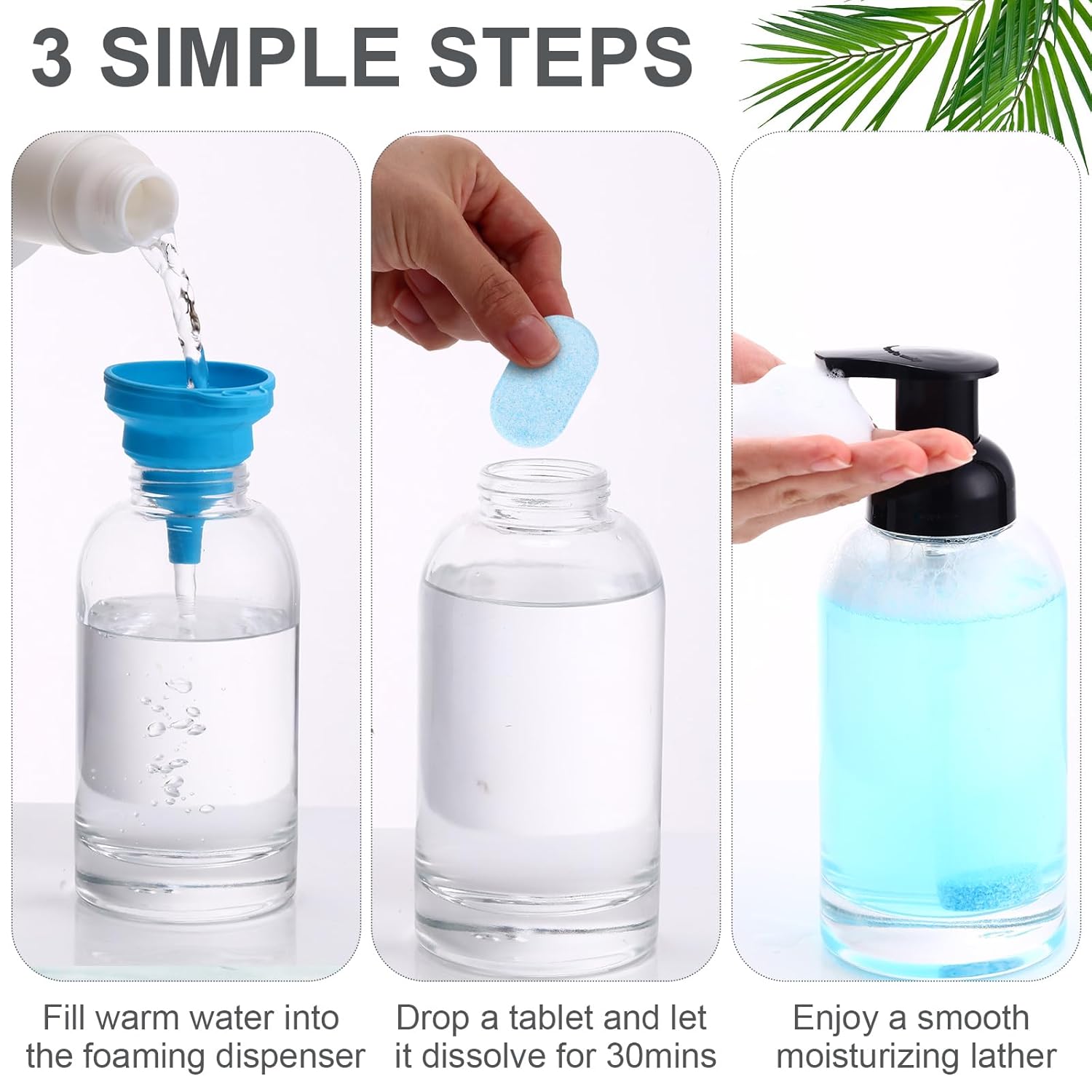 3 SIMPLE STEPS

Fill warm water into the foaming dispenser

Drop a tablet and let it dissolve for 30mins

Enjoy a smooth moisturizing lather