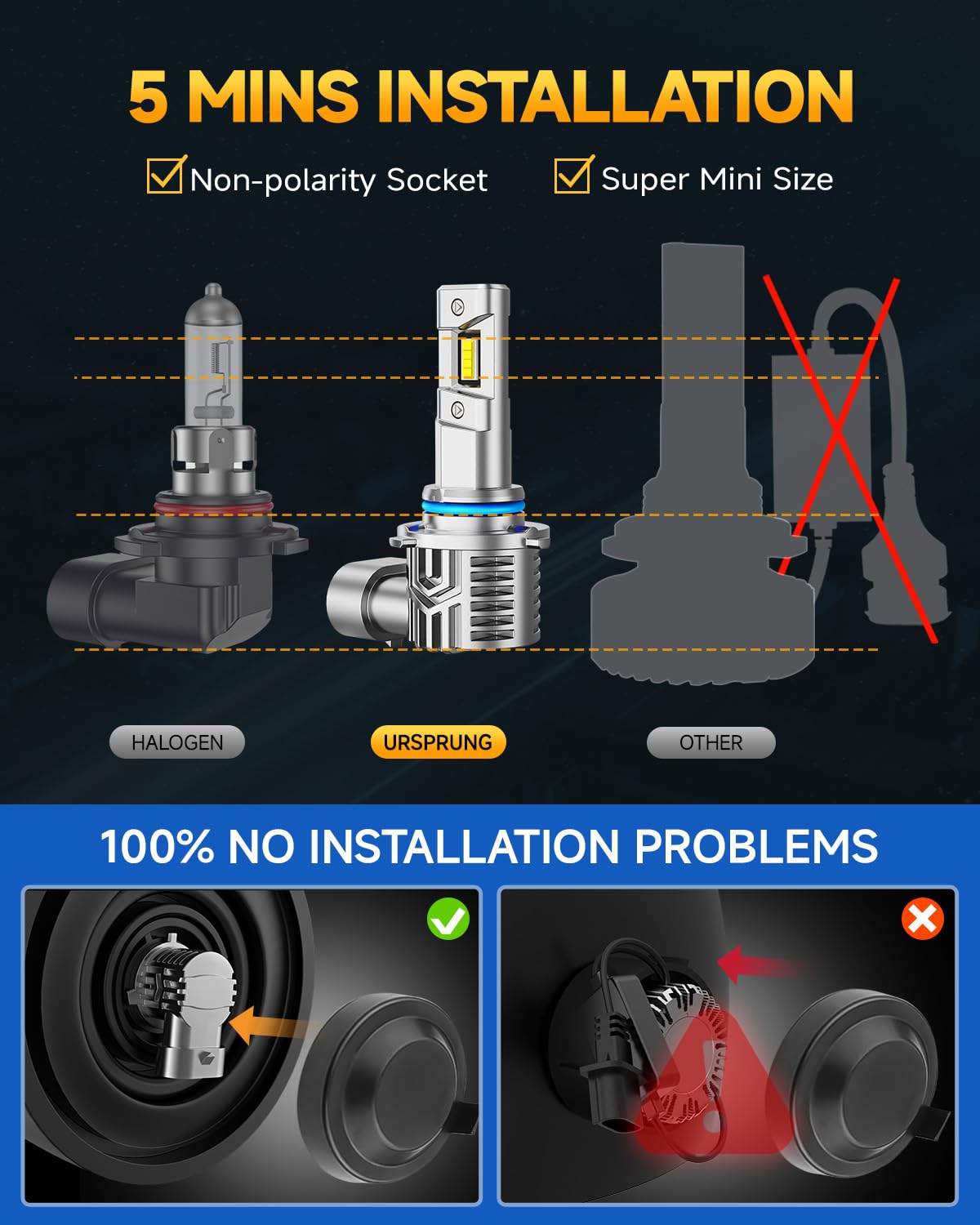 5 MINS INSTALLATION

Non-polarity Socket

Super Mini Size

HALOGEN

URSPRUNG

OTHER

100% NO INSTALLATION PROBLEMS