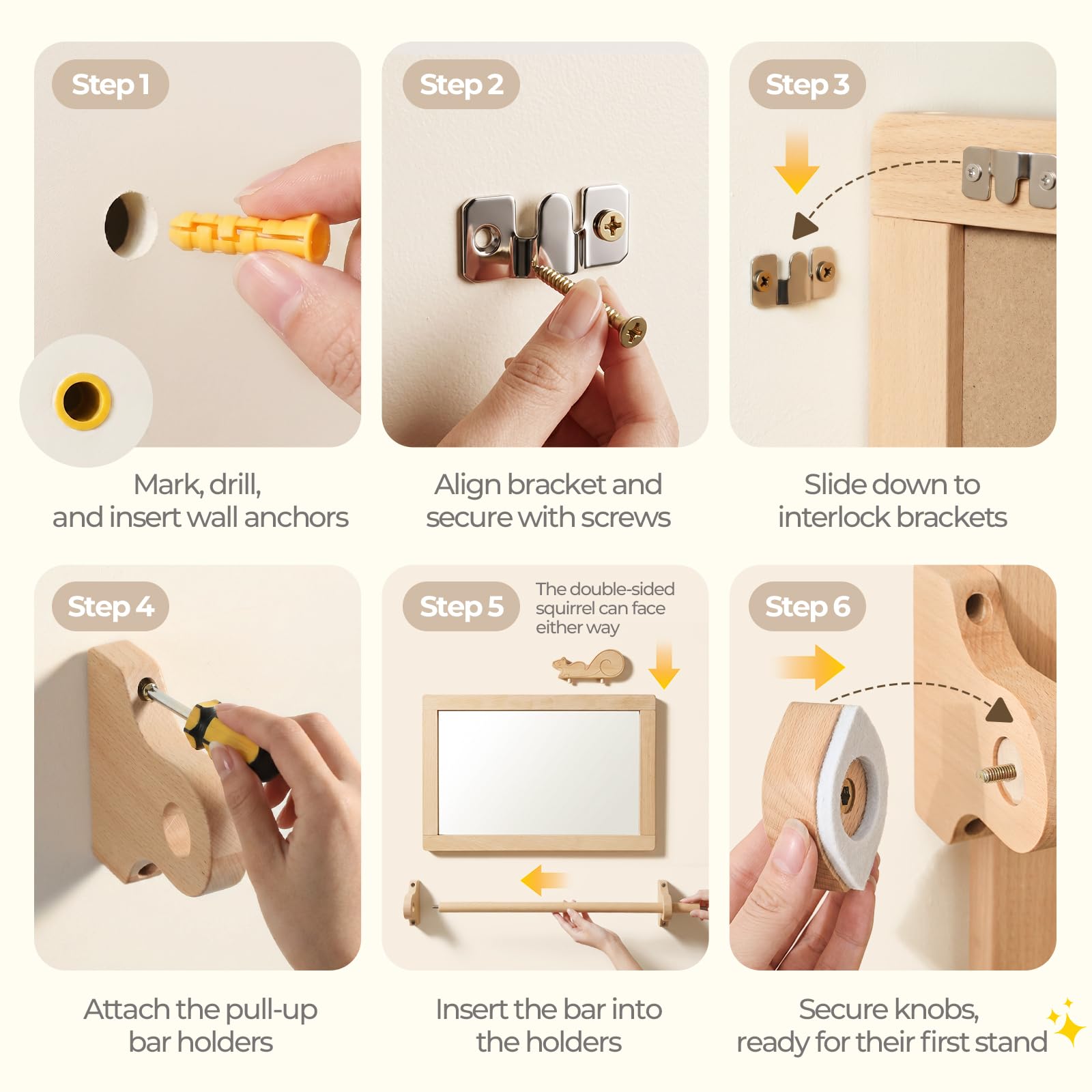 Step 1

Mark, drill, and insert wall anchors

Step 2

Align bracket and secure with screws

Step 3

Slide down to interlock brackets

Step 4

Attach the pull-up bar holders

Step 5

The double-sided squirrel can face either way

Insert the bar into the holders

Step 6

Secure knobs, ready for their first stand