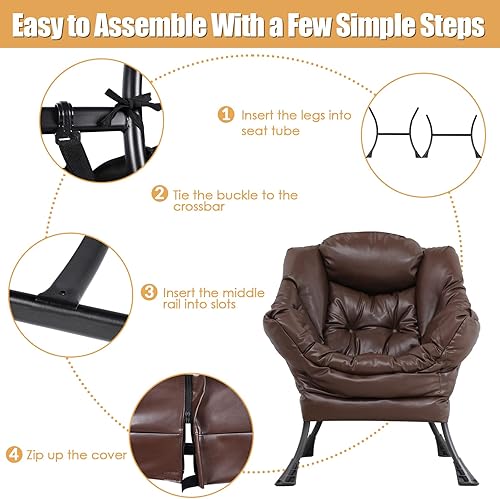 Easy to Assemble With a Few Simple Steps

1 Insert the legs into seat tube

2 Tie the buckle to the crossbar

3 Insert the middle rail into slots

4 Zip up the cover