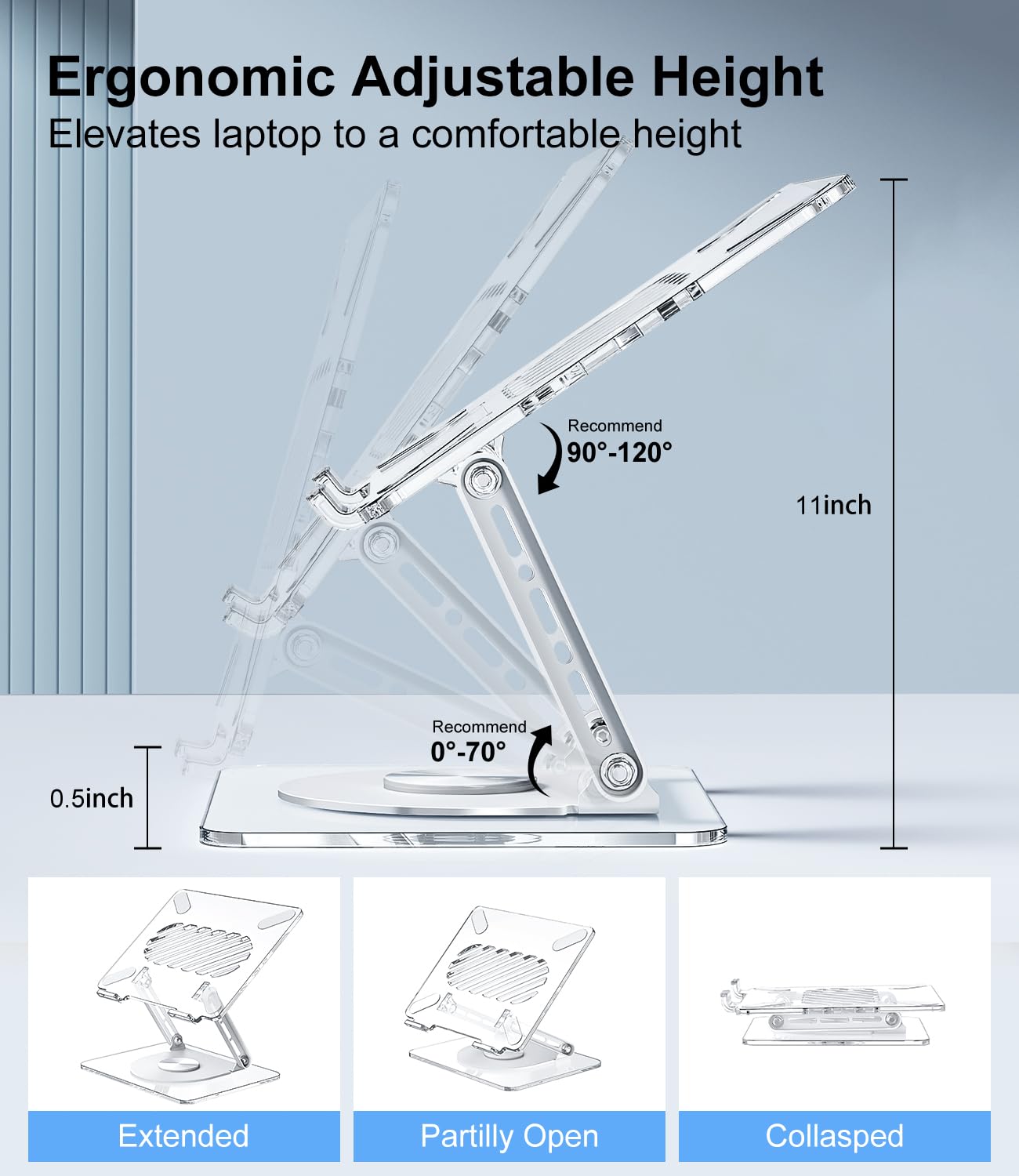 Ergonomic Adjustable Height
Elevates laptop to a comfortable height

Recommend
90°-120°

11inch

Recommend
0°-70°

0.5inch

Extended

Partilly Open

Collasped