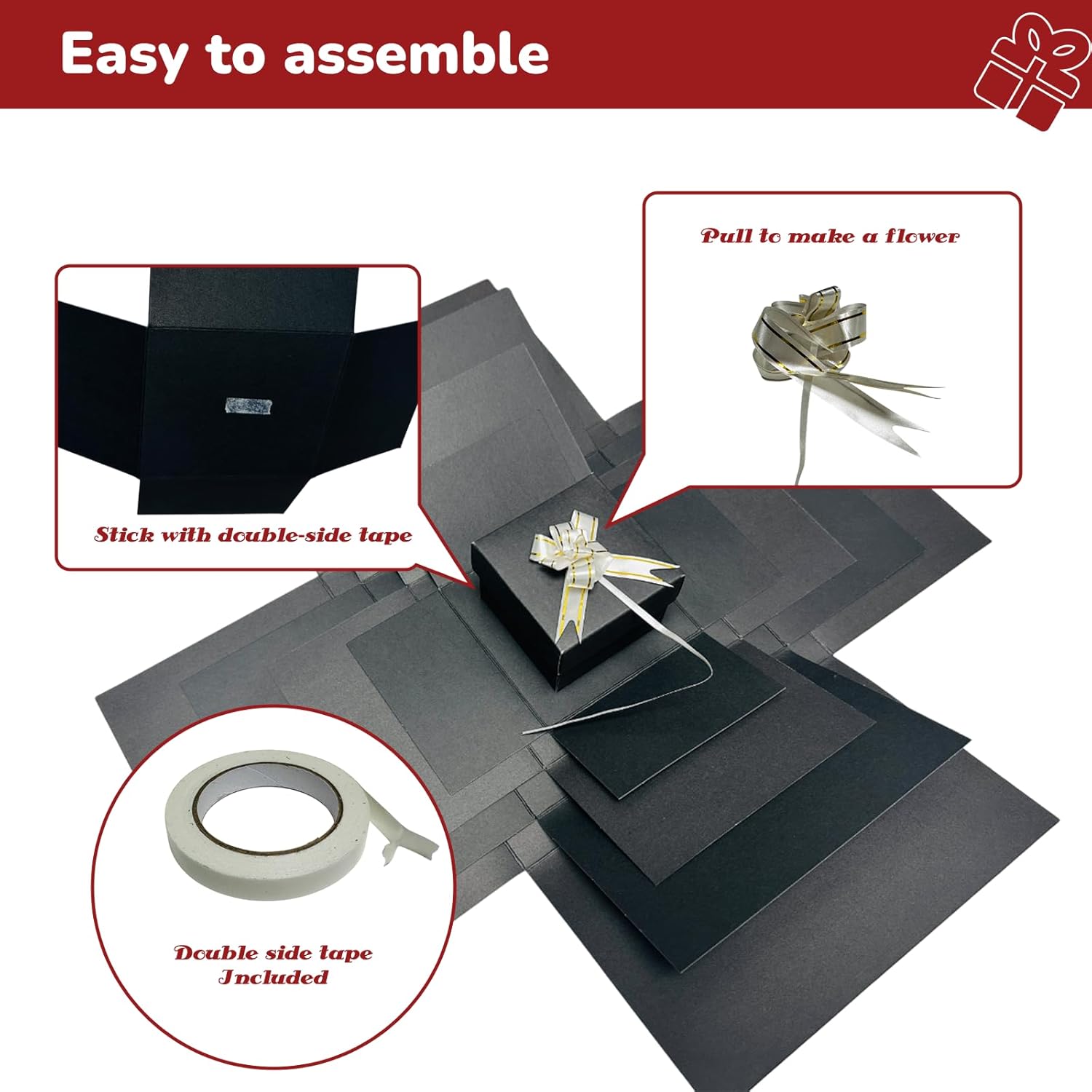 Easy to assemble

Stick with double-side tape

Pull to make a flower

Double side tape
Included