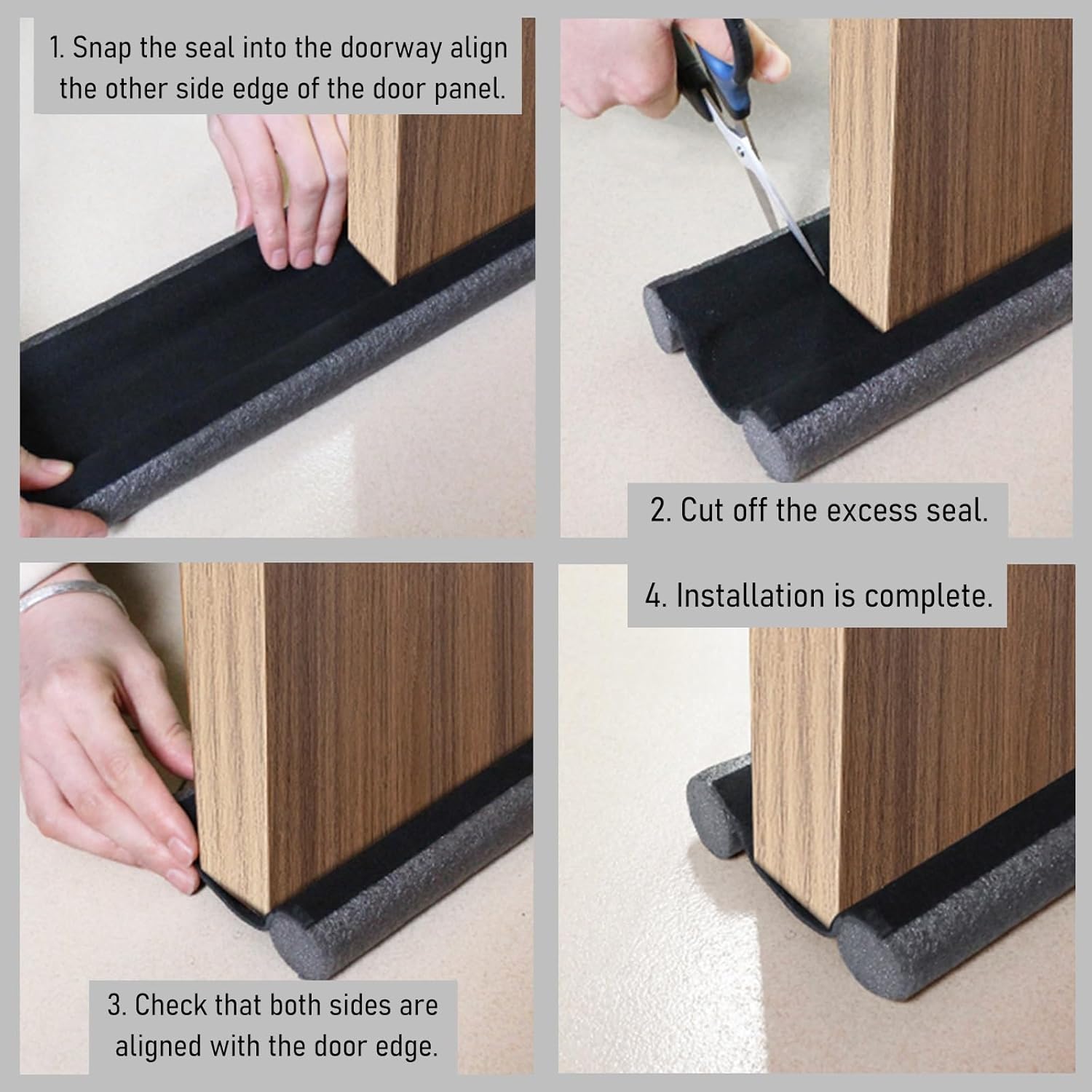 1. Snap the seal into the doorway align the other side edge of the door panel.

2. Cut off the excess seal.

3. Check that both sides are aligned with the door edge.

4. Installation is complete.