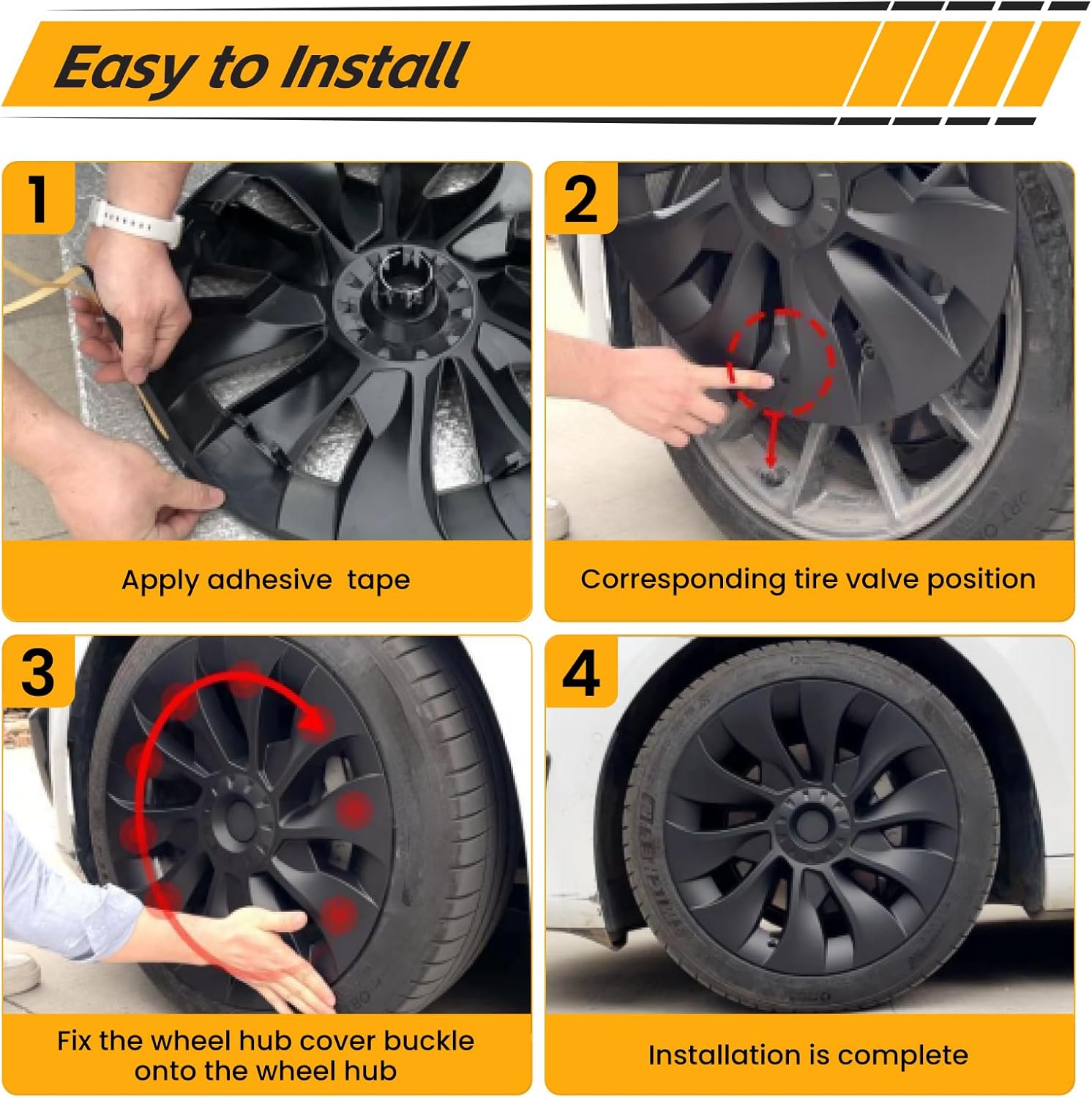 Easy to Install

1

Apply adhesive tape

2

Corresponding tire valve position

3

Fix the wheel hub cover buckle onto the wheel hub

4

Installation is complete