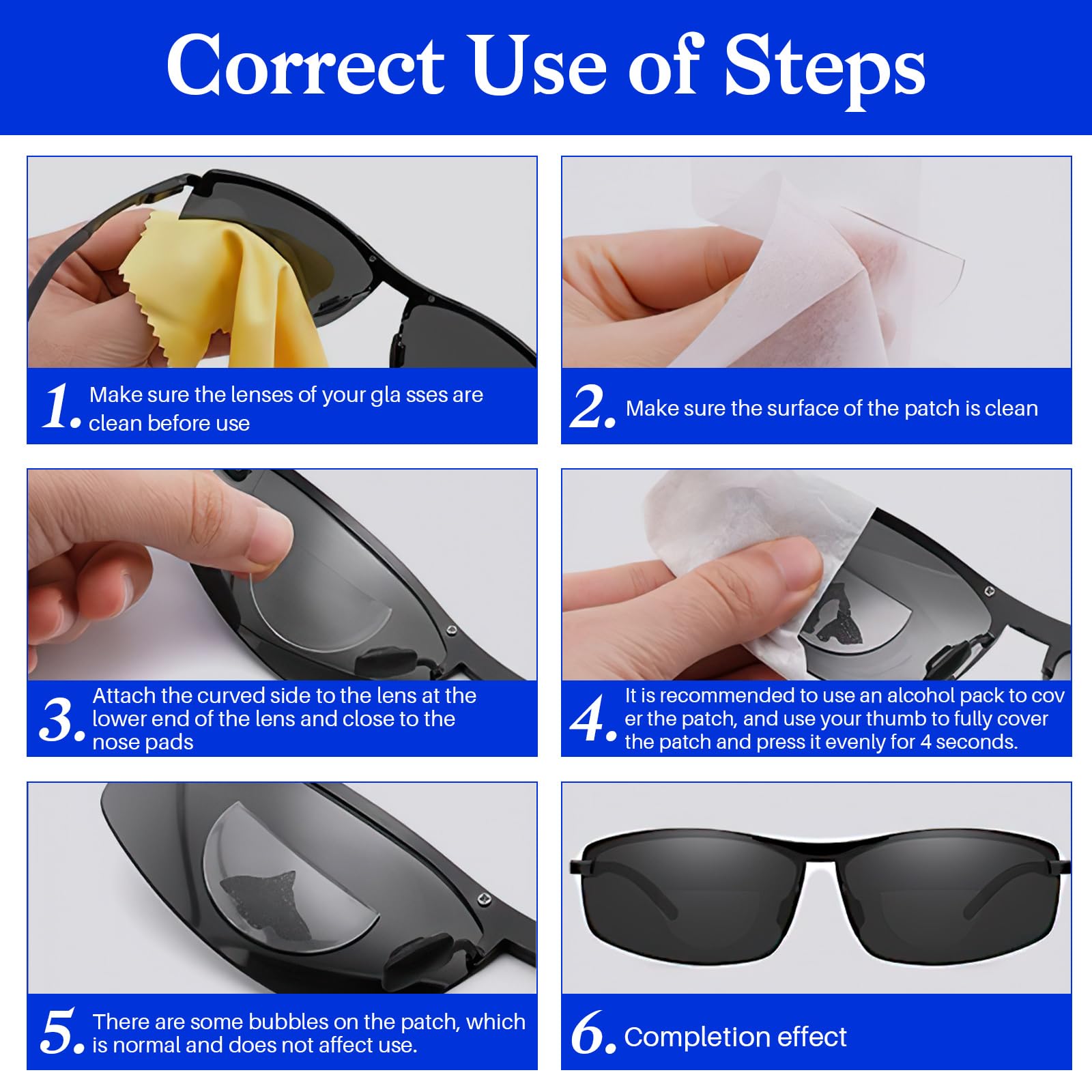 Correct Use of Steps

1. Make sure the lenses of your gla sses are clean before use

2. Make sure the surface of the patch is clean

3. Attach the curved side to the lens at the lower end of the lens and close to the nose pads

4. It is recommended to use an alcohol pack to cov er the patch, and use your thumb to fully cover the patch and press it evenly for 4 seconds.

5. There are some bubbles on the patch, which is normal and does not affect use.

6. Completion effect