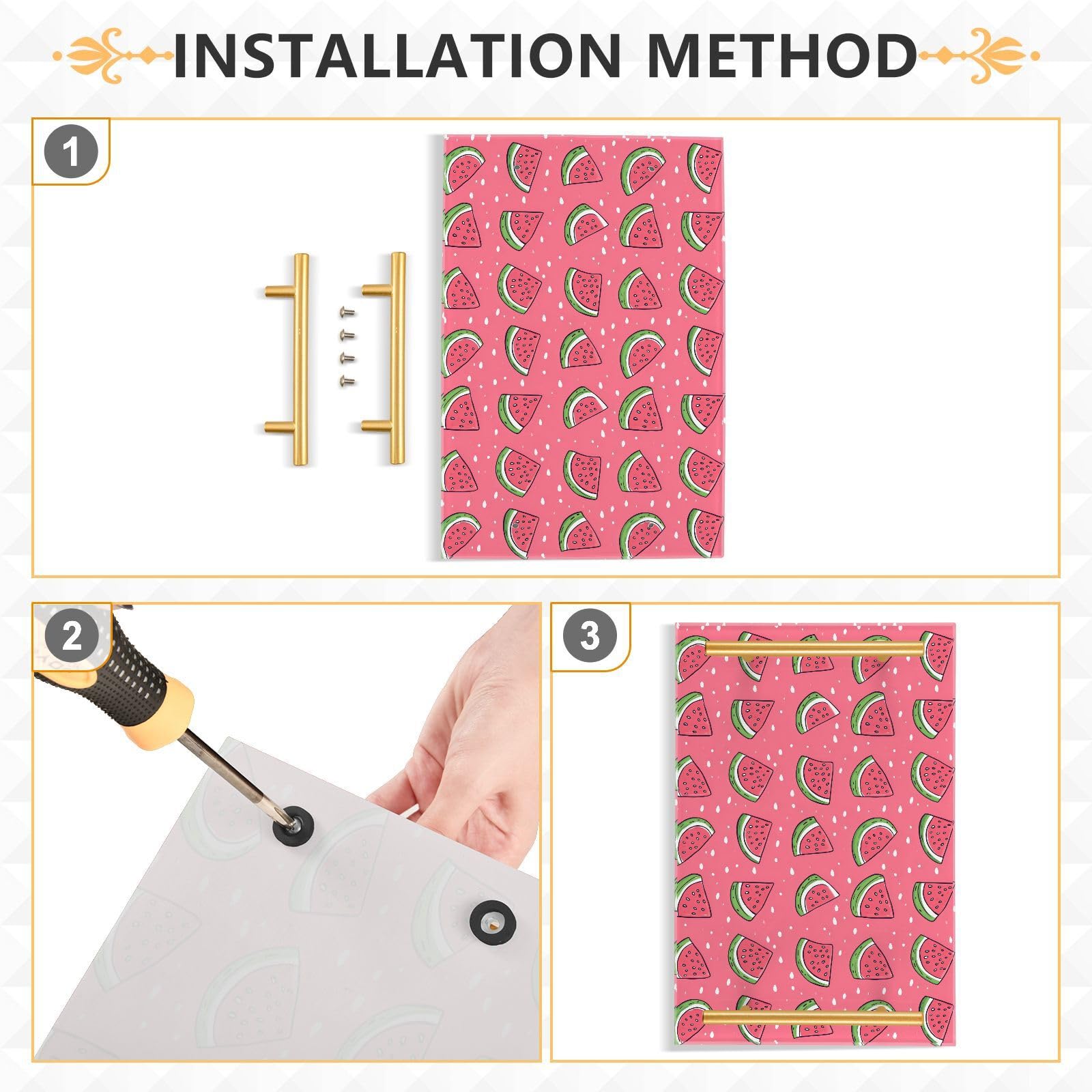 INSTALLATION METHOD

1

2

3